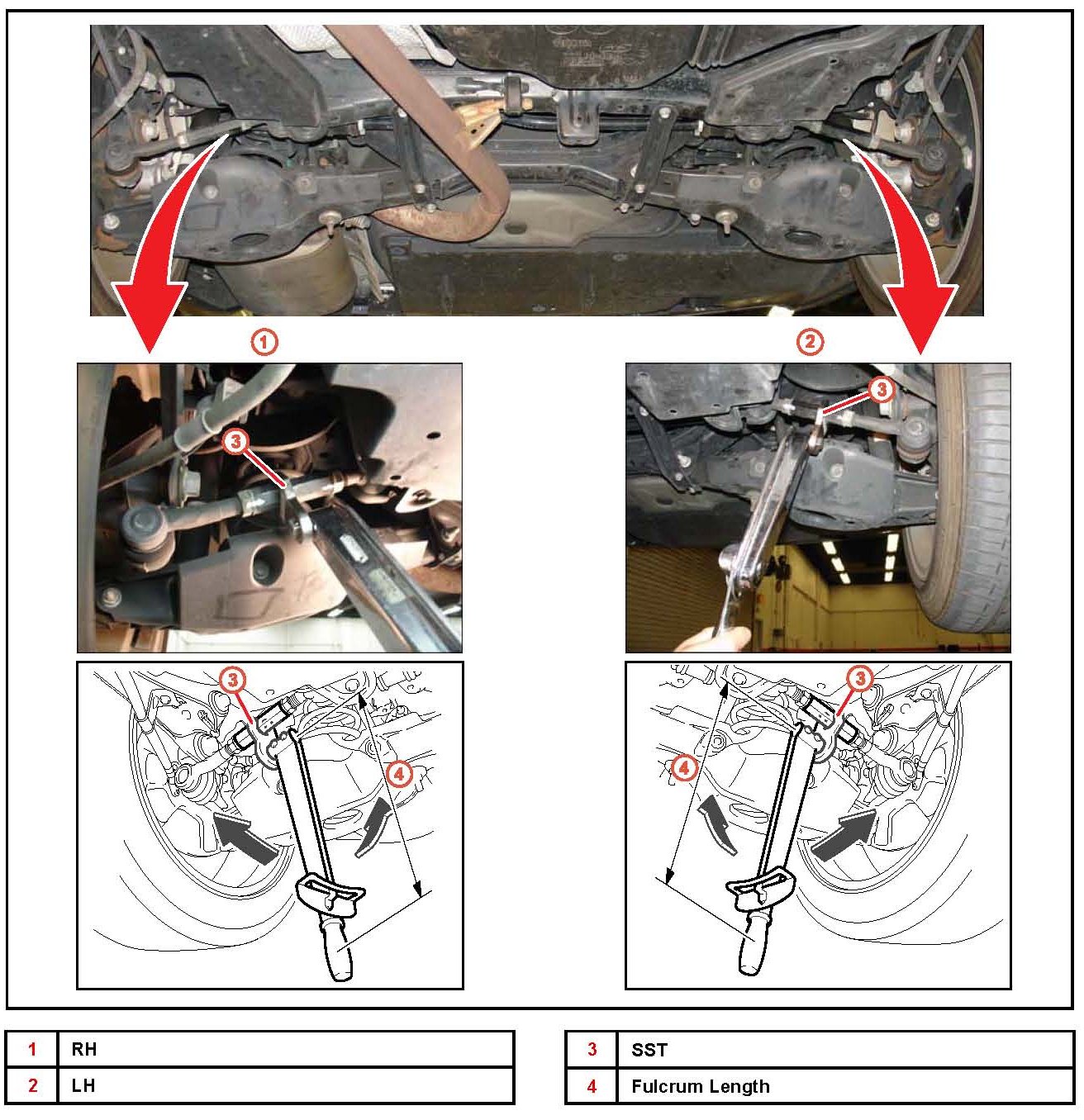 1

2

3

3

3

3

4

4

| 1 | RH |
|---|---|
| 2 | LH |

| 3 | SST |
|---|---|
| 4 | Fulcrum Length |