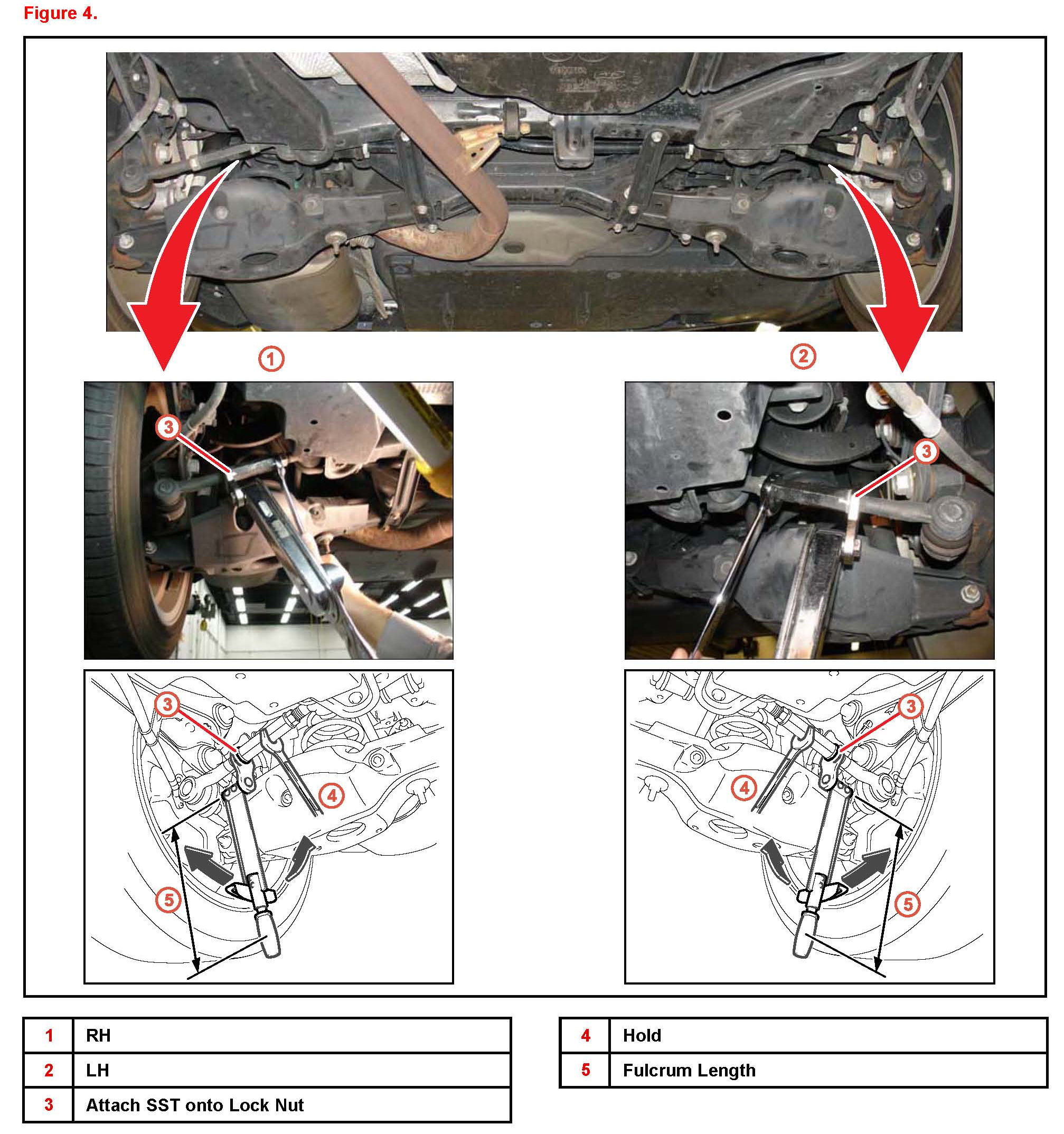 Figure 4.

1

2

3

3

3

3

4

4

5

5

| 1 | RH |
|---|---|
| 2 | LH |
| 3 | Attach SST onto Lock Nut |

| 4 | Hold |
|---|---|
| 5 | Fulcrum Length |