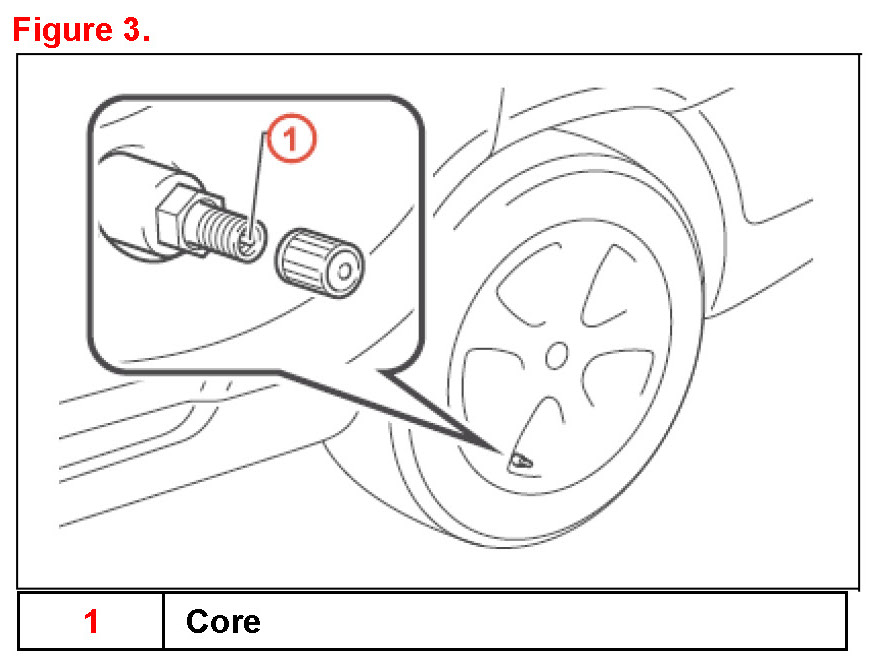 Figure 3.

1

| 1 | Core |
|---|---|