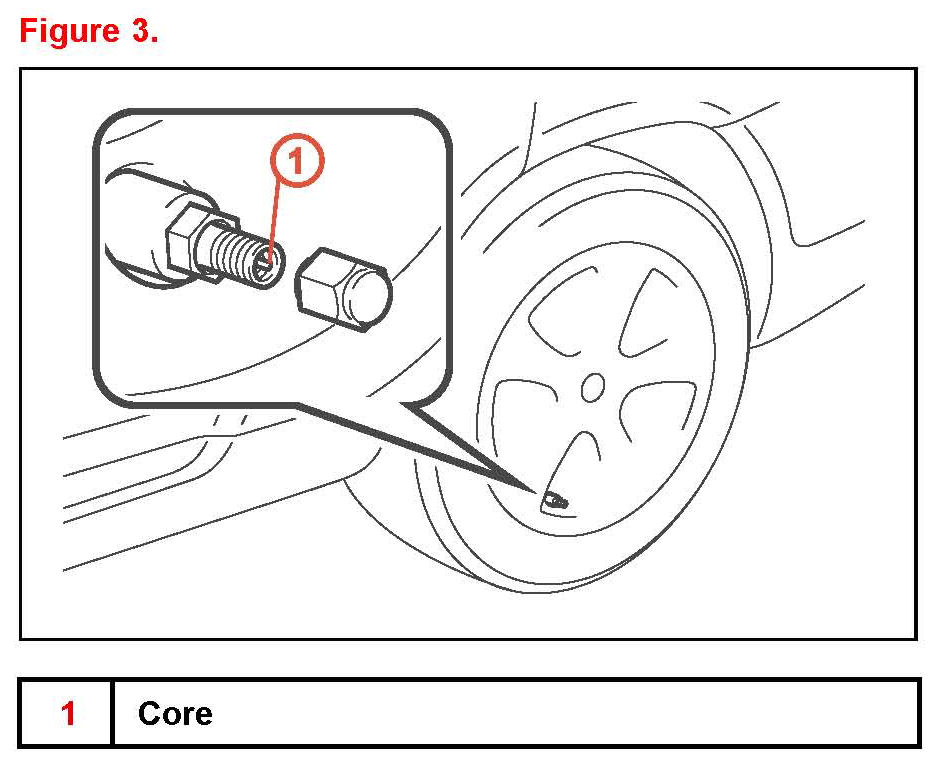 Figure 3.

1

| 1 | Core |
|---|---|