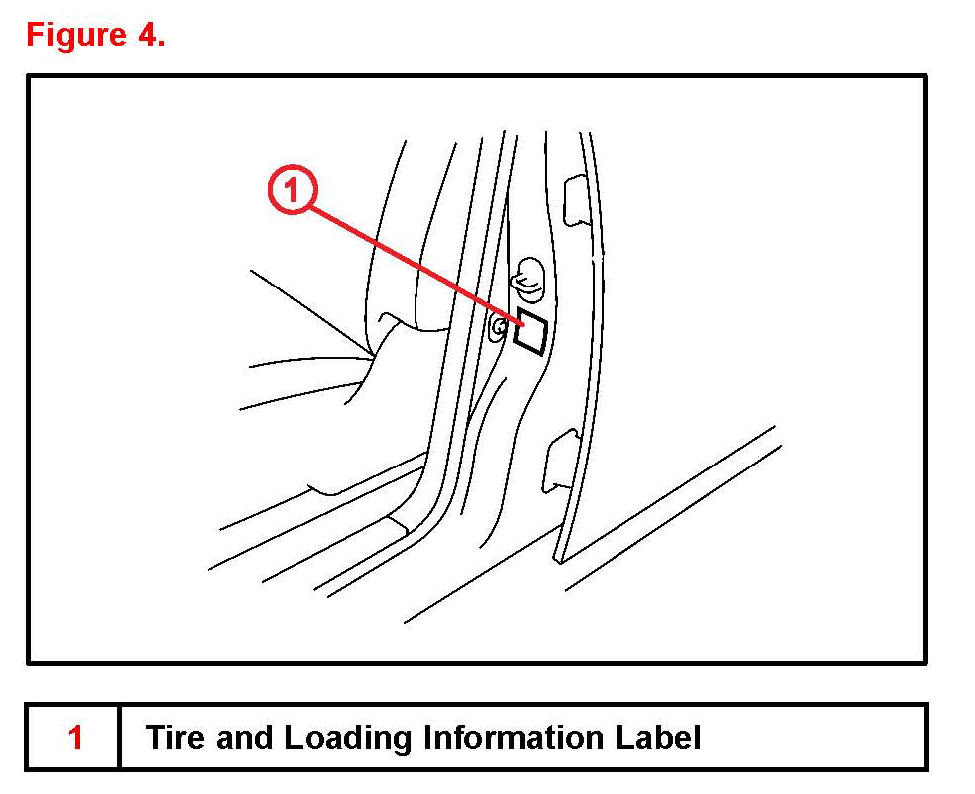 Figure 4.

1

| 1 | Tire and Loading Information Label |
|---|---|