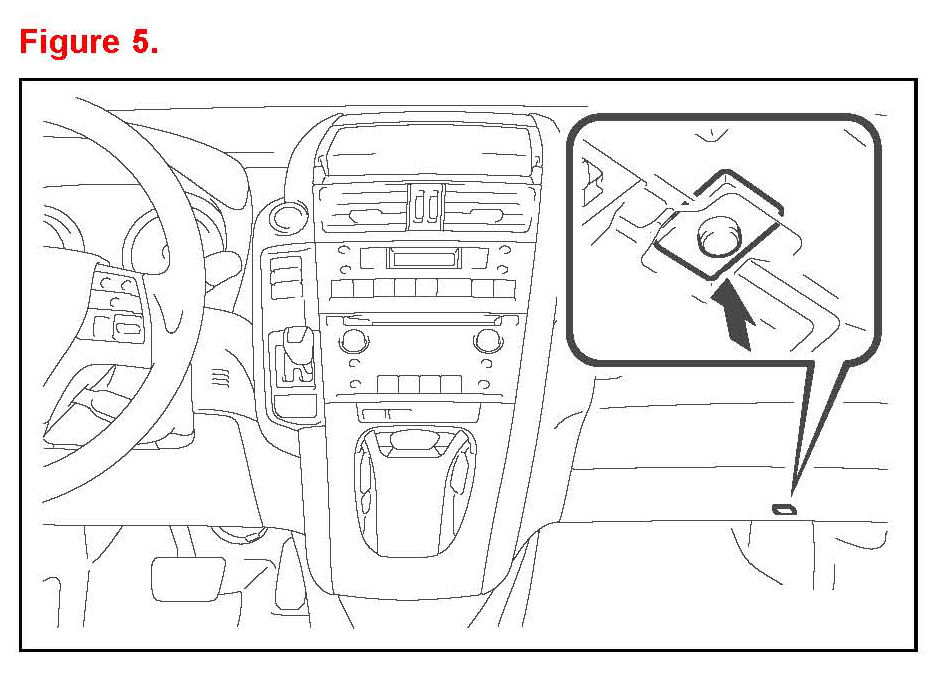 Figure 5.