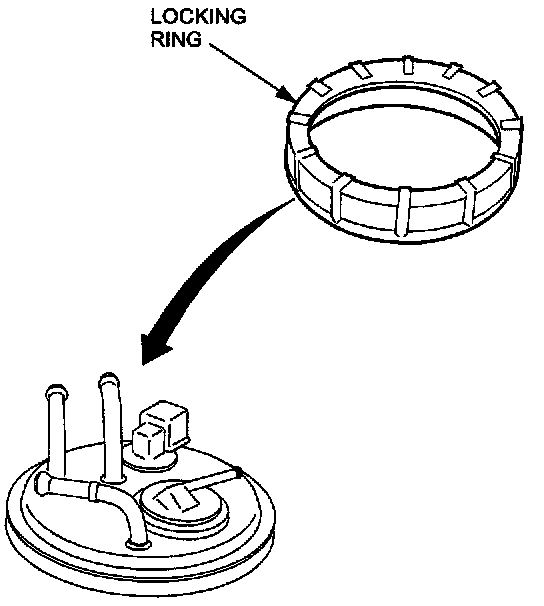 LOCKING
RING