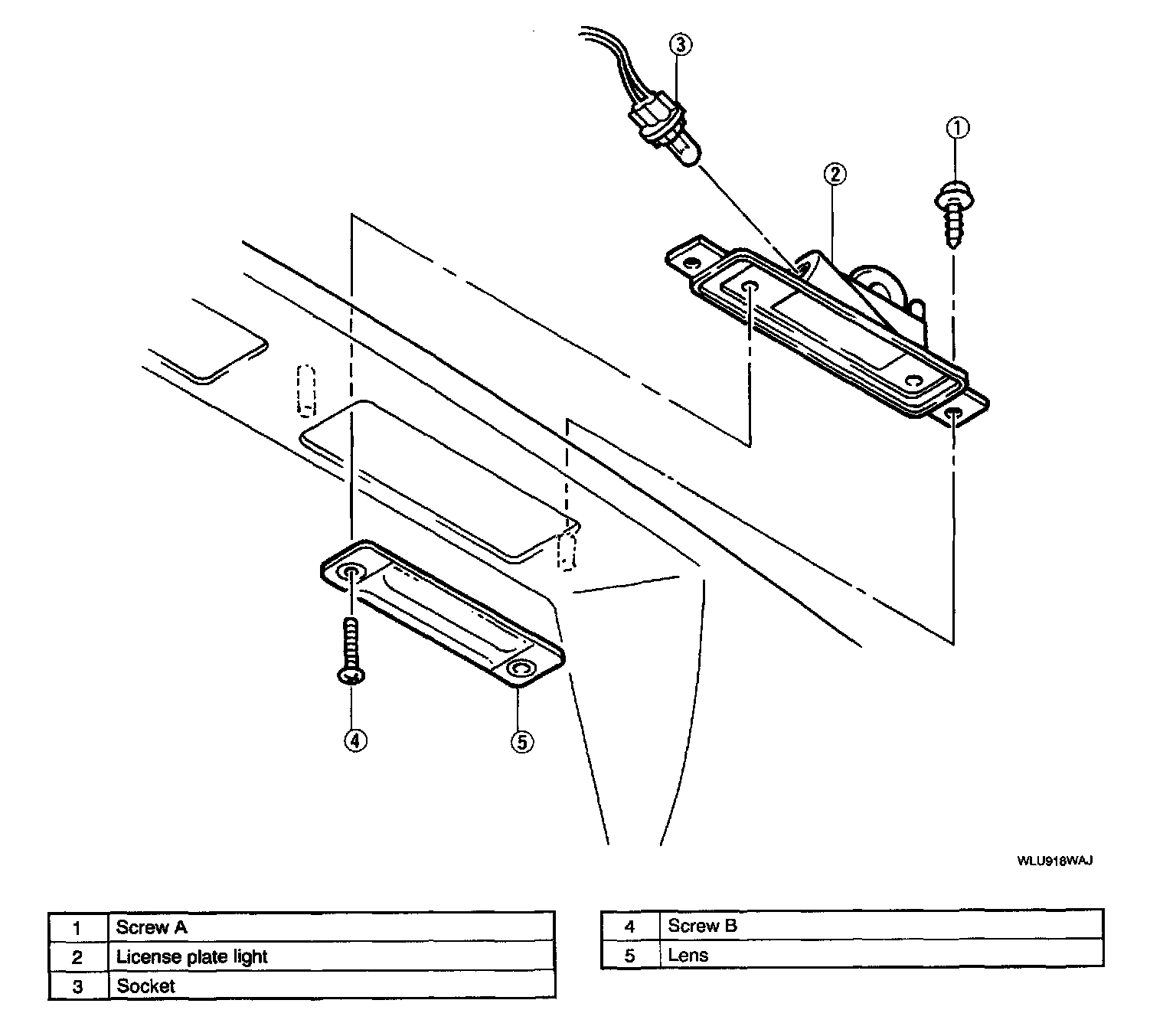 ③
①
②
④
⑤
WLU918WAJ

| 1 | Screw A |
|---|---|
| 2 | License plate light |
| 3 | Socket |

| 4 | Screw B |
|---|---|
| 5 | Lens |