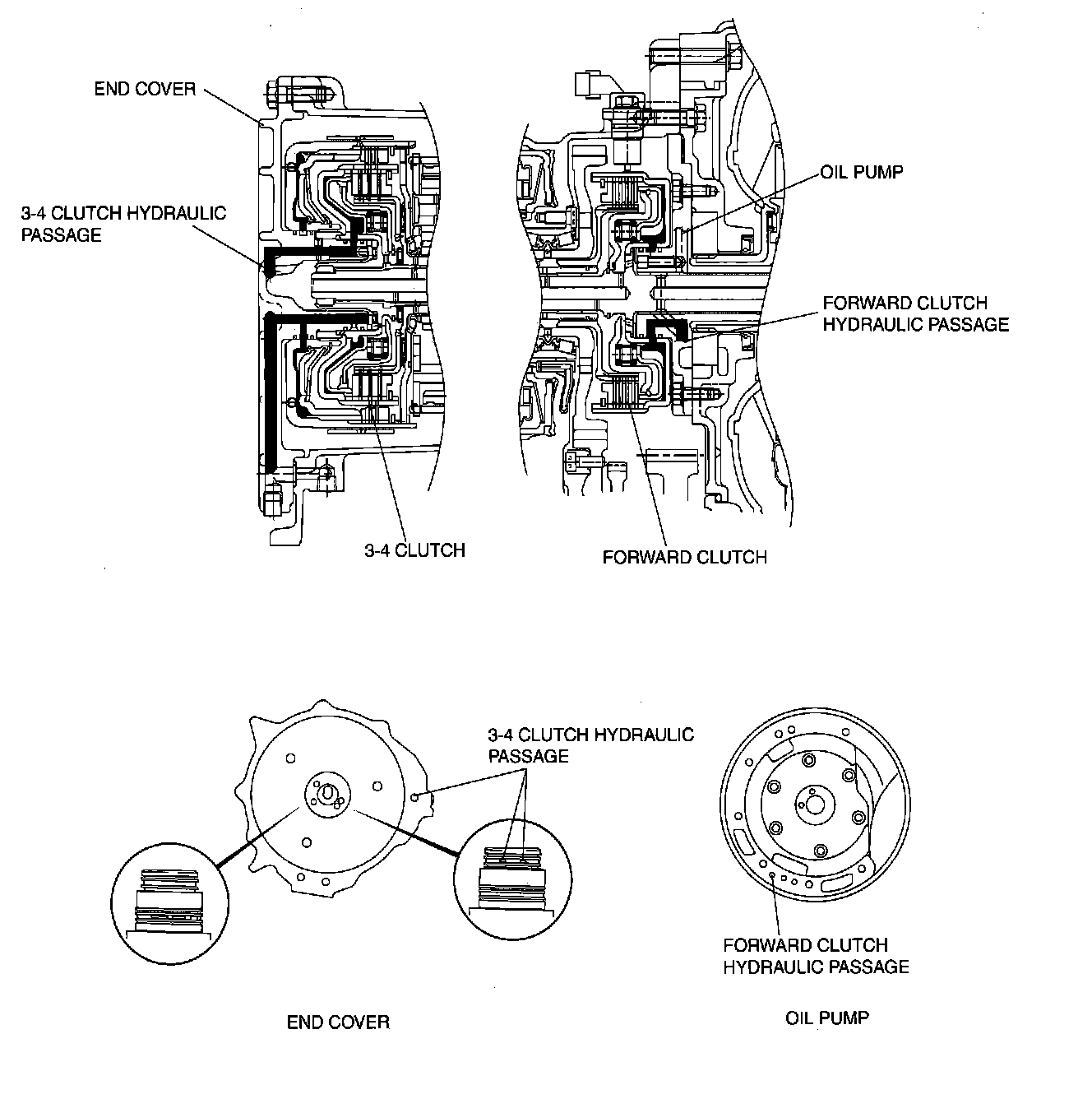 END COVER

3-4 CLUTCH HYDRAULIC PASSAGE

OIL PUMP

FORWARD CLUTCH HYDRAULIC PASSAGE

3-4 CLUTCH

FORWARD CLUTCH

3-4 CLUTCH HYDRAULIC PASSAGE

FORWARD CLUTCH HYDRAULIC PASSAGE

END COVER

OIL PUMP