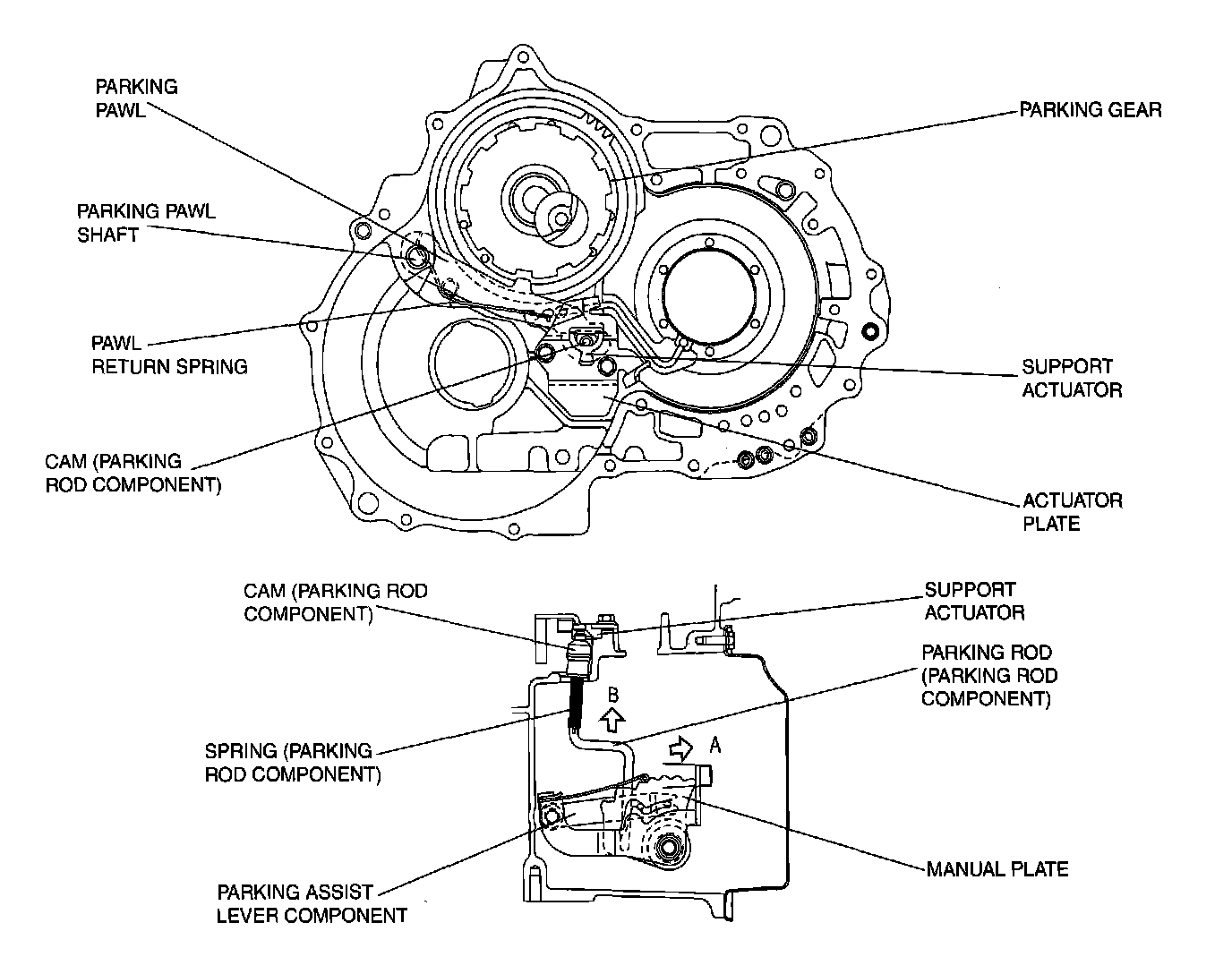 PARKING PAWL

PARKING GEAR

PARKING PAWL SHAFT

PAWL RETURN SPRING

SUPPORT ACTUATOR

CAM (PARKING ROD COMPONENT)

ACTUATOR PLATE

CAM (PARKING ROD COMPONENT)

SUPPORT ACTUATOR

PARKING ROD (PARKING ROD COMPONENT)

B

A

SPRING (PARKING ROD COMPONENT)

MANUAL PLATE

PARKING ASSIST LEVER COMPONENT