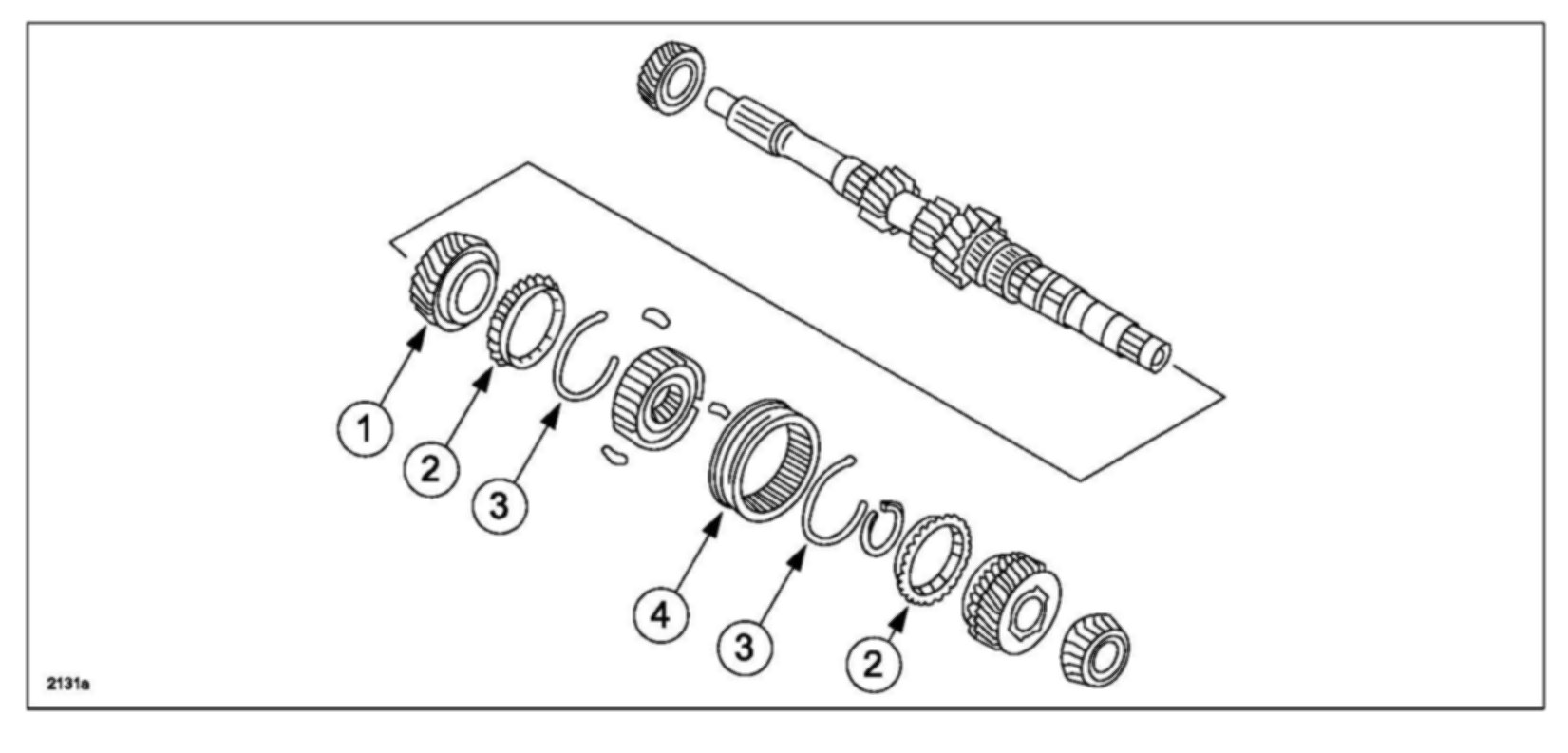 1
2
3
4
3
2
2131a