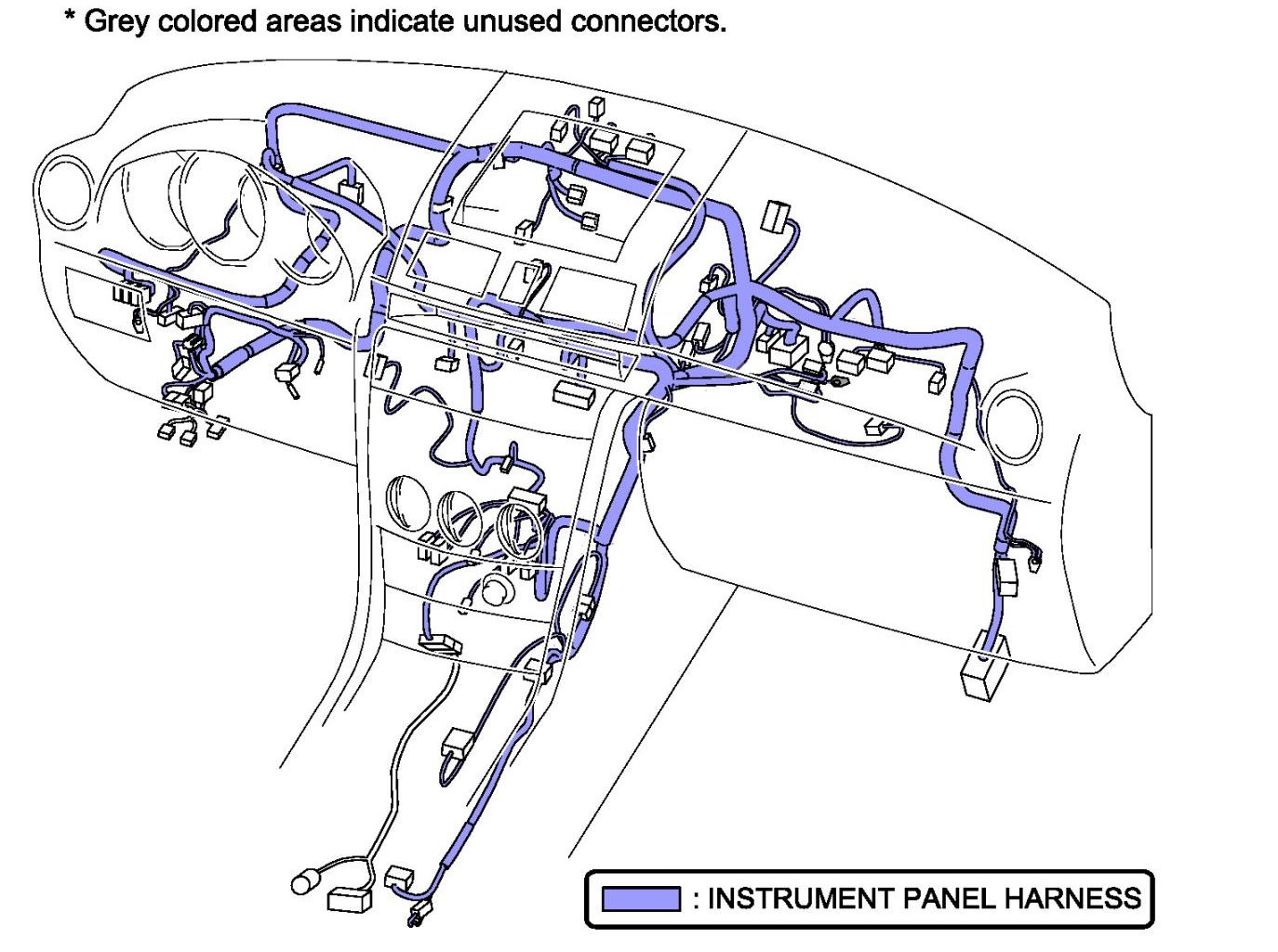 * Grey colored areas indicate unused connectors.

: INSTRUMENT PANEL HARNESS