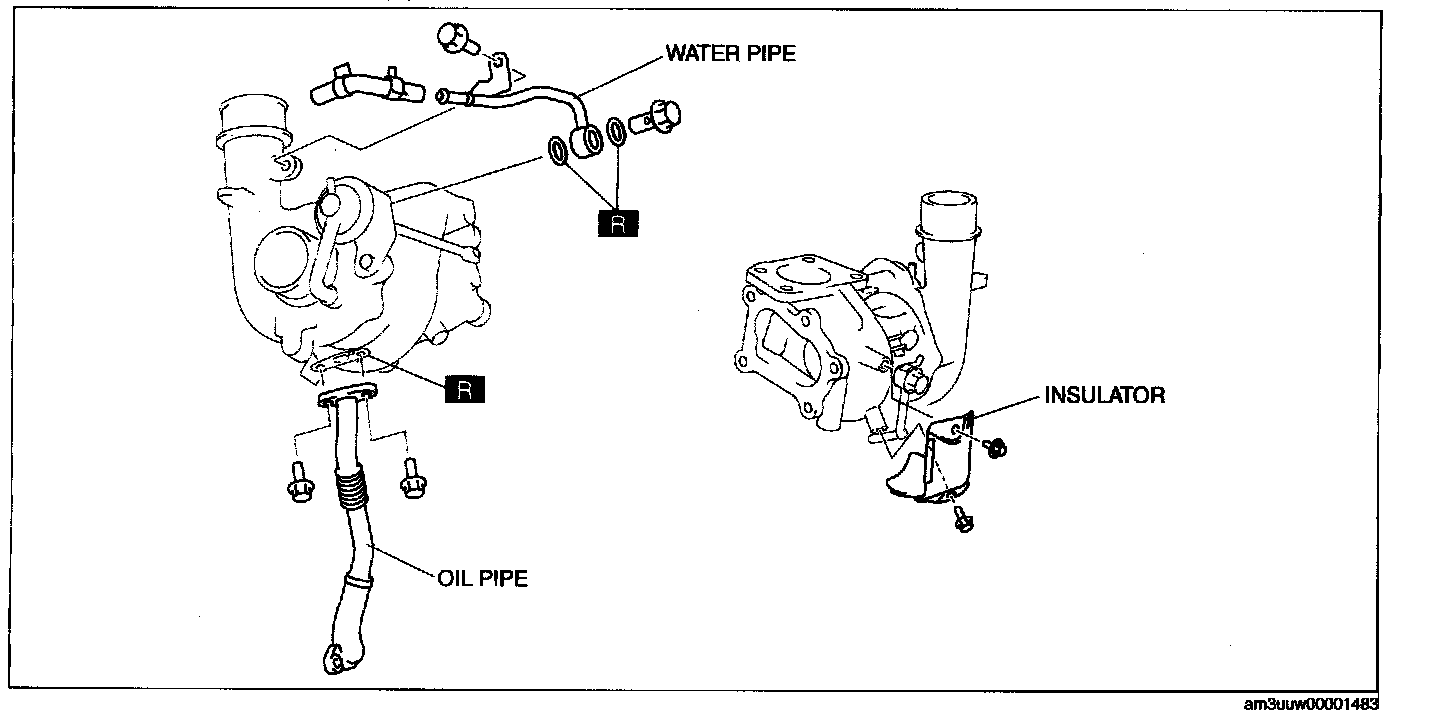 WATER PIPE

R

R

INSULATOR

OIL PIPE

am3uuw00001483