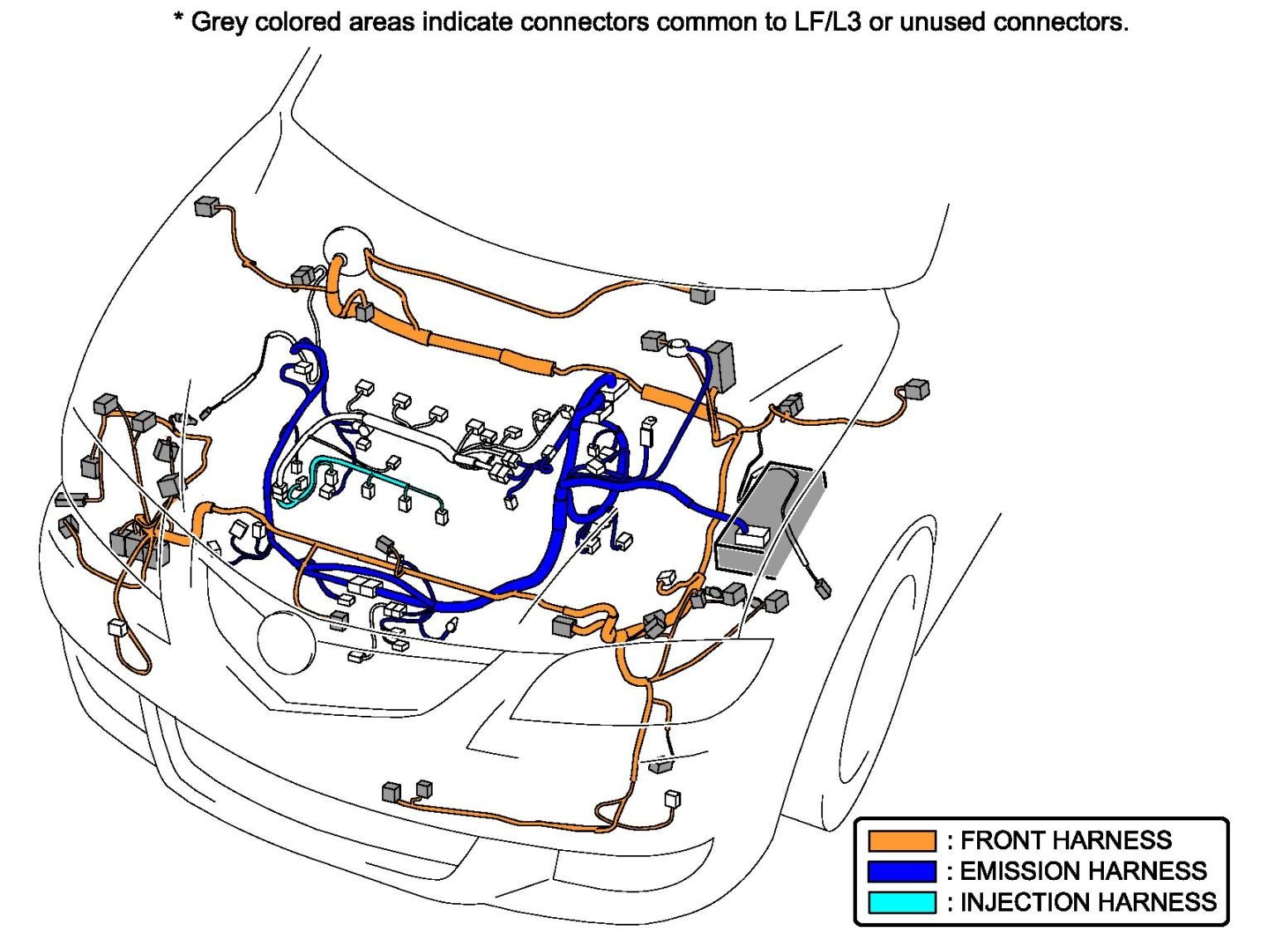 * Grey colored areas indicate connectors common to LF/L3 or unused connectors.

: FRONT HARNESS
: EMISSION HARNESS
: INJECTION HARNESS