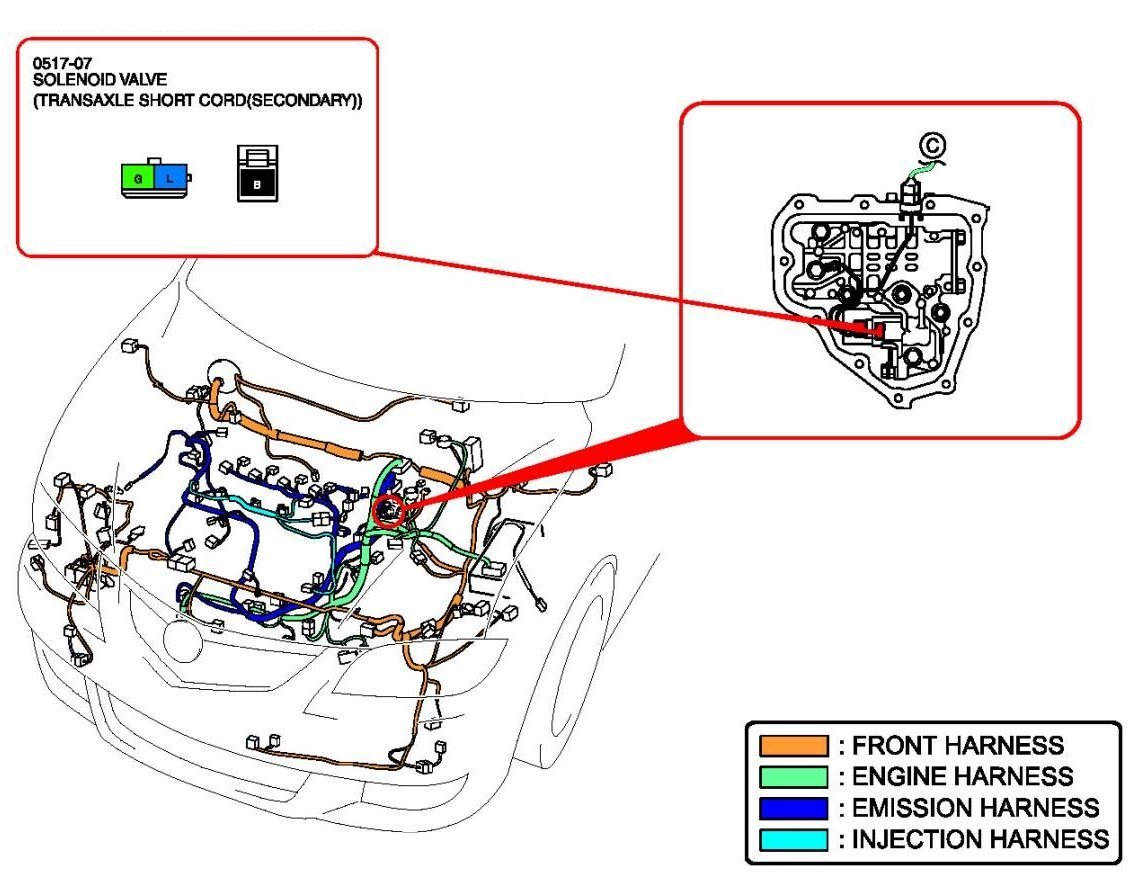 0517-07
SOLENOID VALVE
(TRANSAXLE SHORT CORD(SECONDARY))

G L

B

C

: FRONT HARNESS
: ENGINE HARNESS
: EMISSION HARNESS
: INJECTION HARNESS