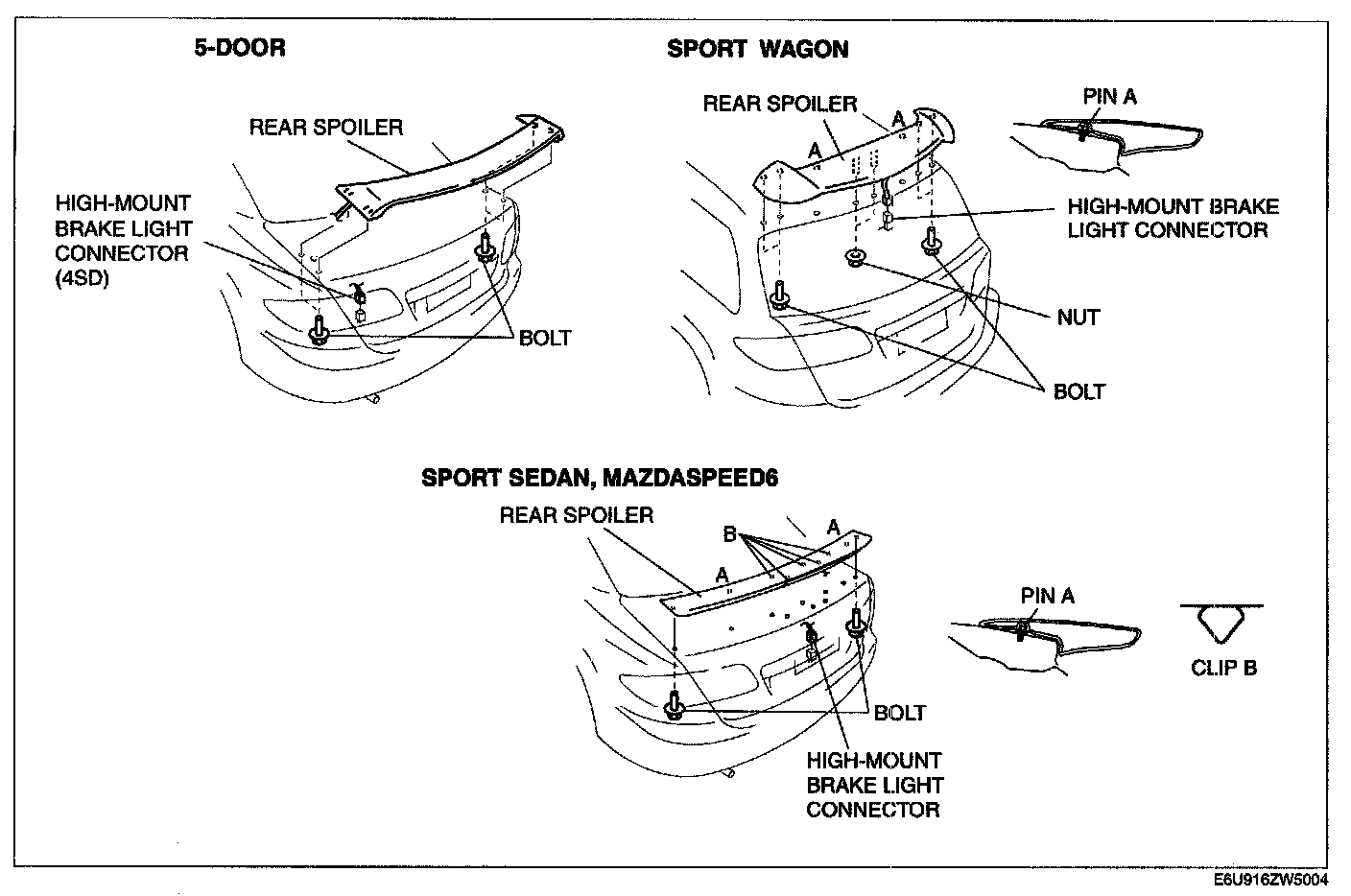 5-DOOR

REAR SPOILER

HIGH-MOUNT BRAKE LIGHT CONNECTOR (4SD)

BOLT

SPORT WAGON

REAR SPOILER

A

A

PIN A

HIGH-MOUNT BRAKE LIGHT CONNECTOR

NUT

BOLT

SPORT SEDAN, MAZDASPEED6

REAR SPOILER

B

A

A

PIN A

CLIP B

BOLT

HIGH-MOUNT BRAKE LIGHT CONNECTOR

E6U916ZW5004