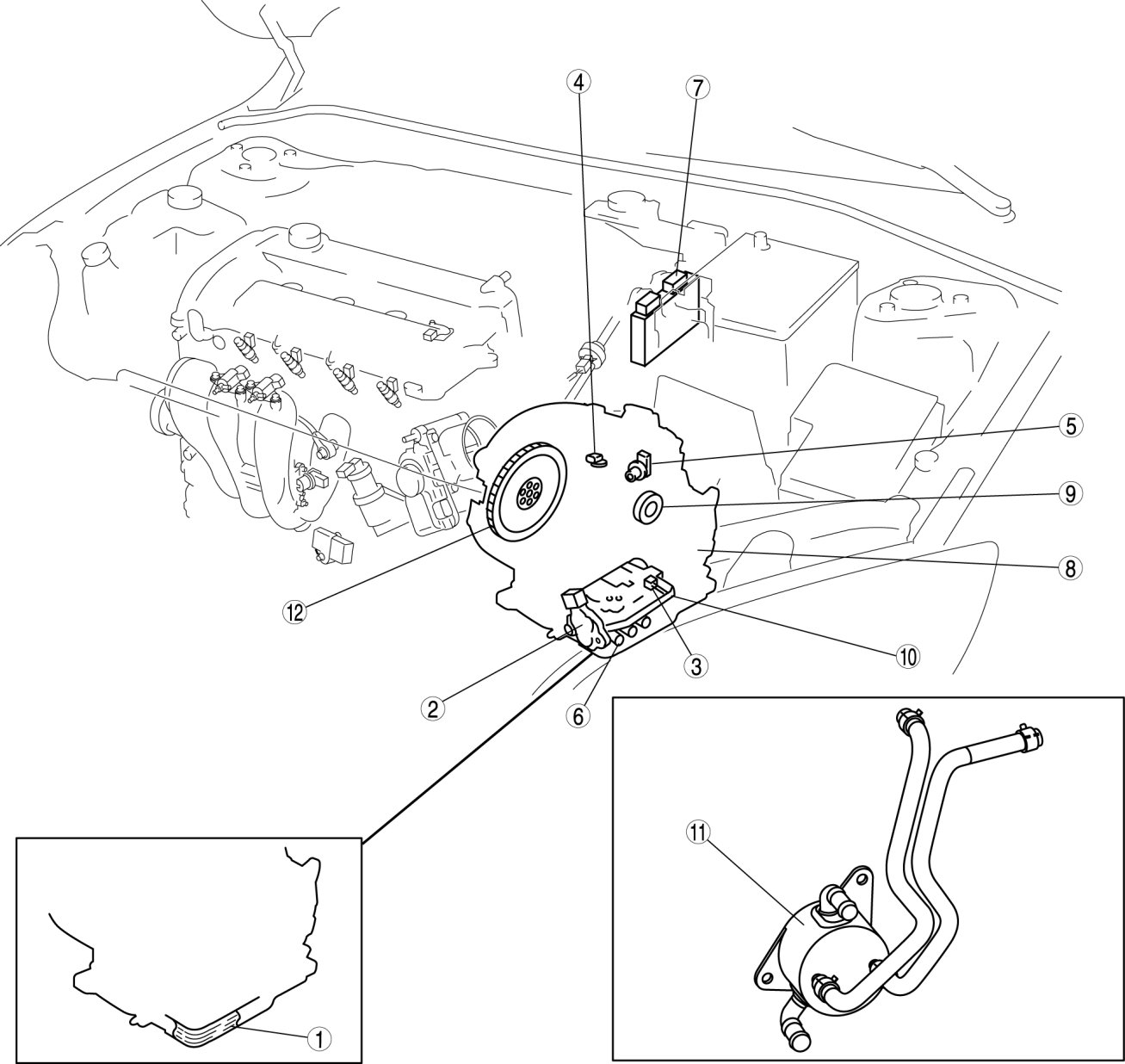 4
7
5
9
8
12
10
3
2
6
11
1