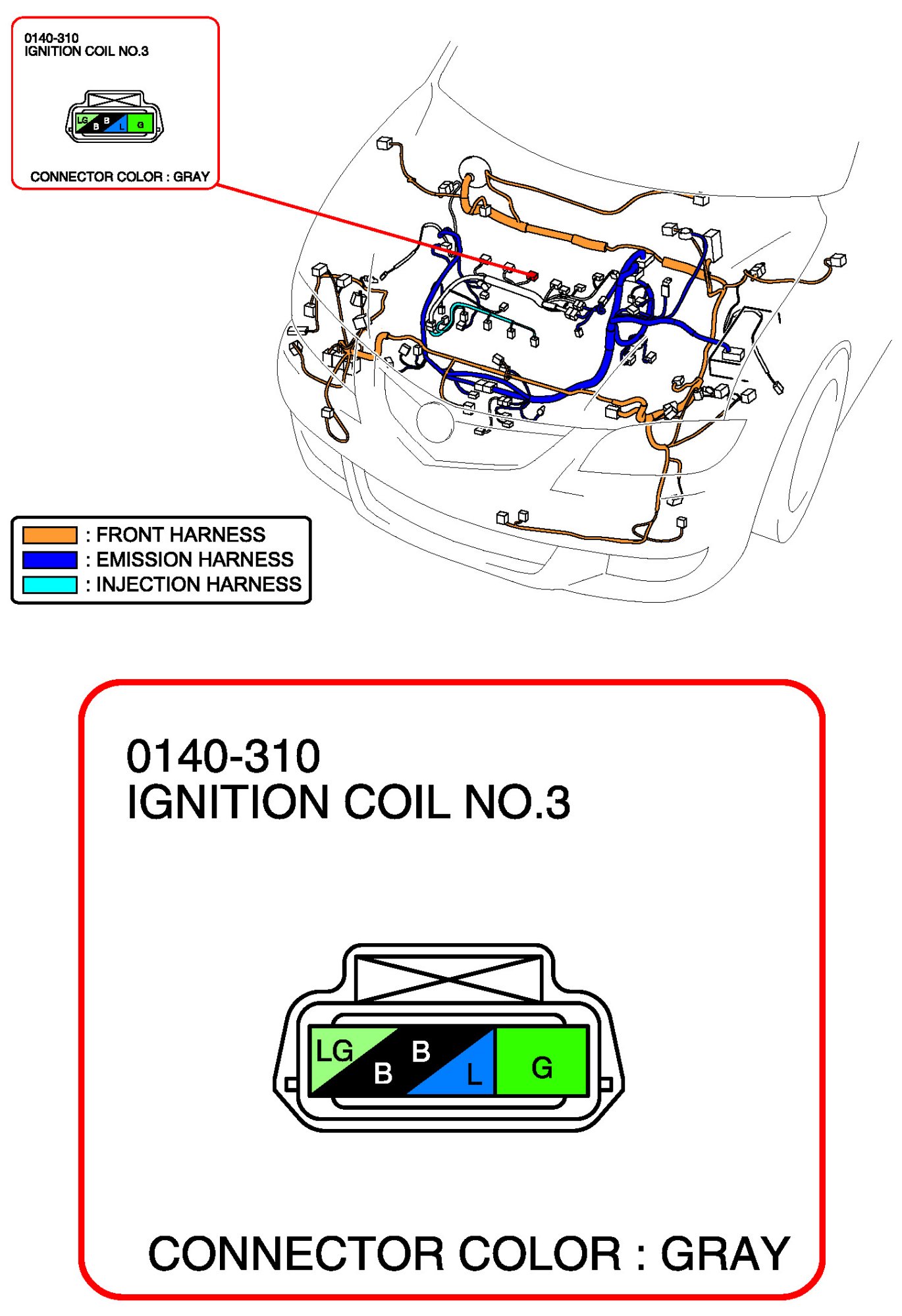 0140-310
IGNITION COIL NO.3

LG B B L G

CONNECTOR COLOR : GRAY

: FRONT HARNESS
: EMISSION HARNESS
: INJECTION HARNESS

0140-310
IGNITION COIL NO.3

LG B B L G

CONNECTOR COLOR : GRAY