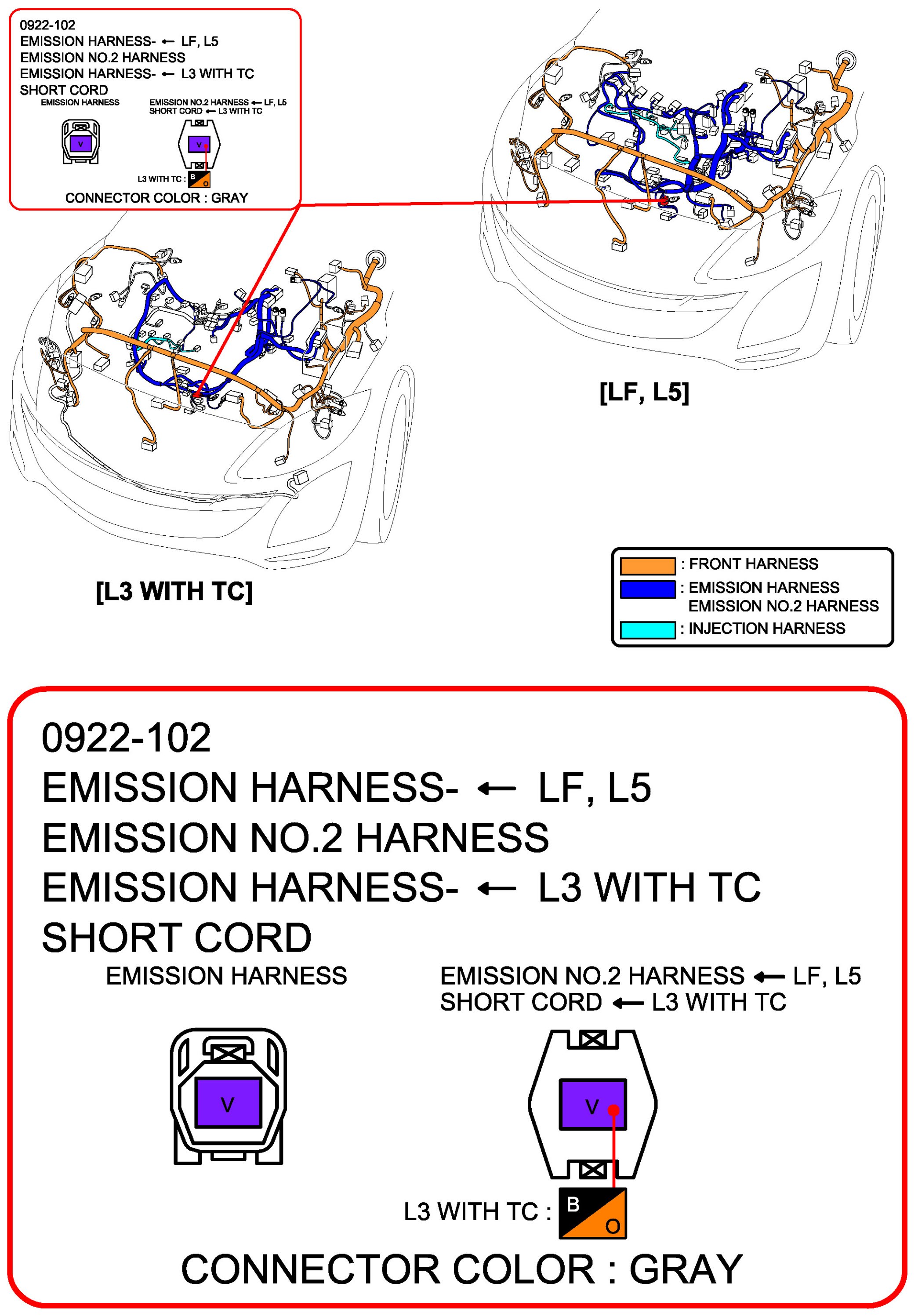 0922-102
EMISSION HARNESS- ← LF, L5
EMISSION NO.2 HARNESS
EMISSION HARNESS- ← L3 WITH TC
SHORT CORD

EMISSION HARNESS

EMISSION NO.2 HARNESS ← LF, L5
SHORT CORD ← L3 WITH TC

V

V

L3 WITH TC : B O

CONNECTOR COLOR : GRAY

[LF, L5]

[L3 WITH TC]

: FRONT HARNESS
: EMISSION HARNESS
EMISSION NO.2 HARNESS
: INJECTION HARNESS

0922-102
EMISSION HARNESS- ← LF, L5
EMISSION NO.2 HARNESS
EMISSION HARNESS- ← L3 WITH TC
SHORT CORD

EMISSION HARNESS

EMISSION NO.2 HARNESS ← LF, L5
SHORT CORD ← L3 WITH TC

V

V

L3 WITH TC : B O

CONNECTOR COLOR : GRAY