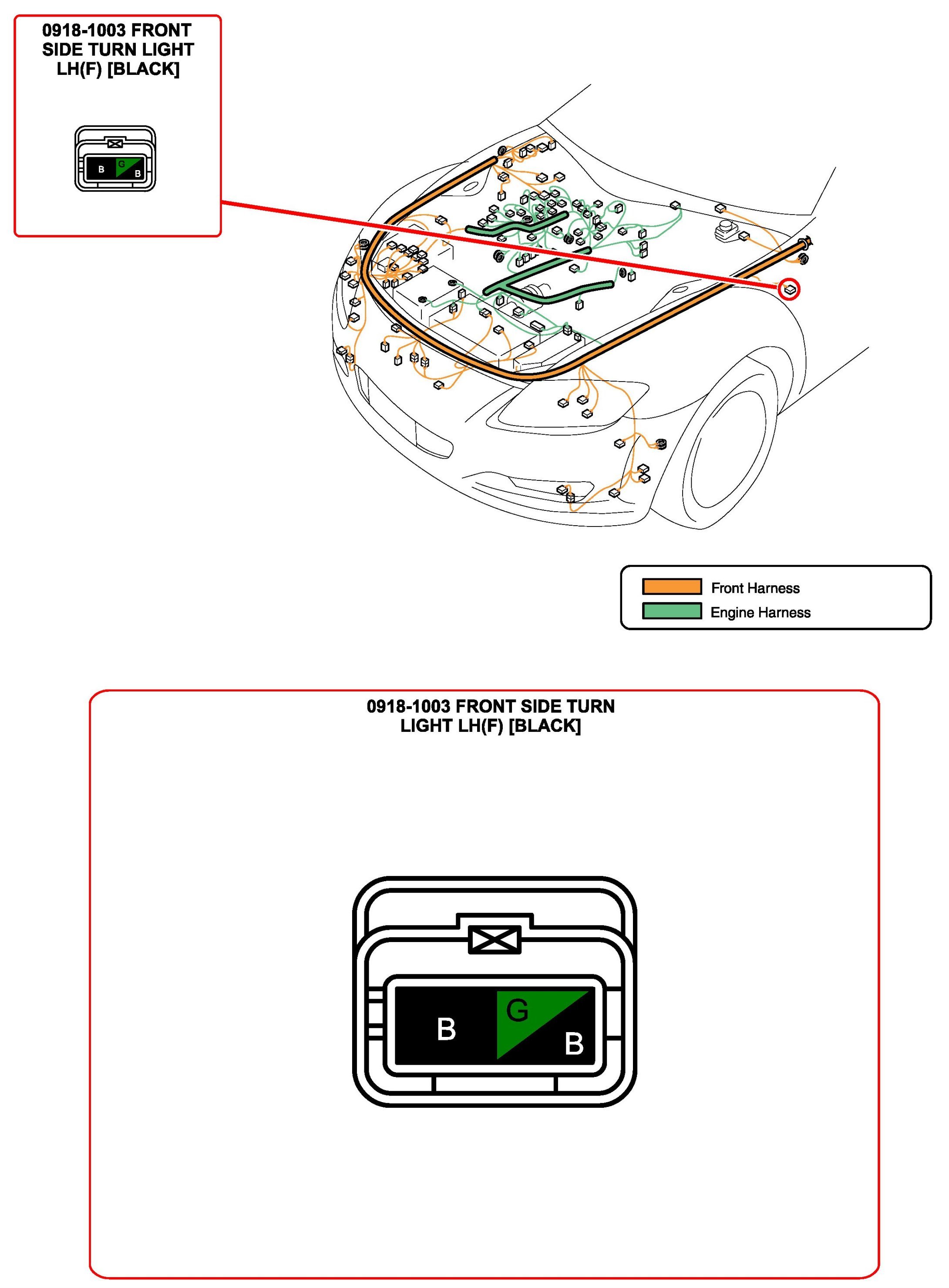 0918-1003 FRONT SIDE TURN LIGHT LH(F) [BLACK]

B
G
B

Front Harness
Engine Harness

0918-1003 FRONT SIDE TURN LIGHT LH(F) [BLACK]

B
G
B