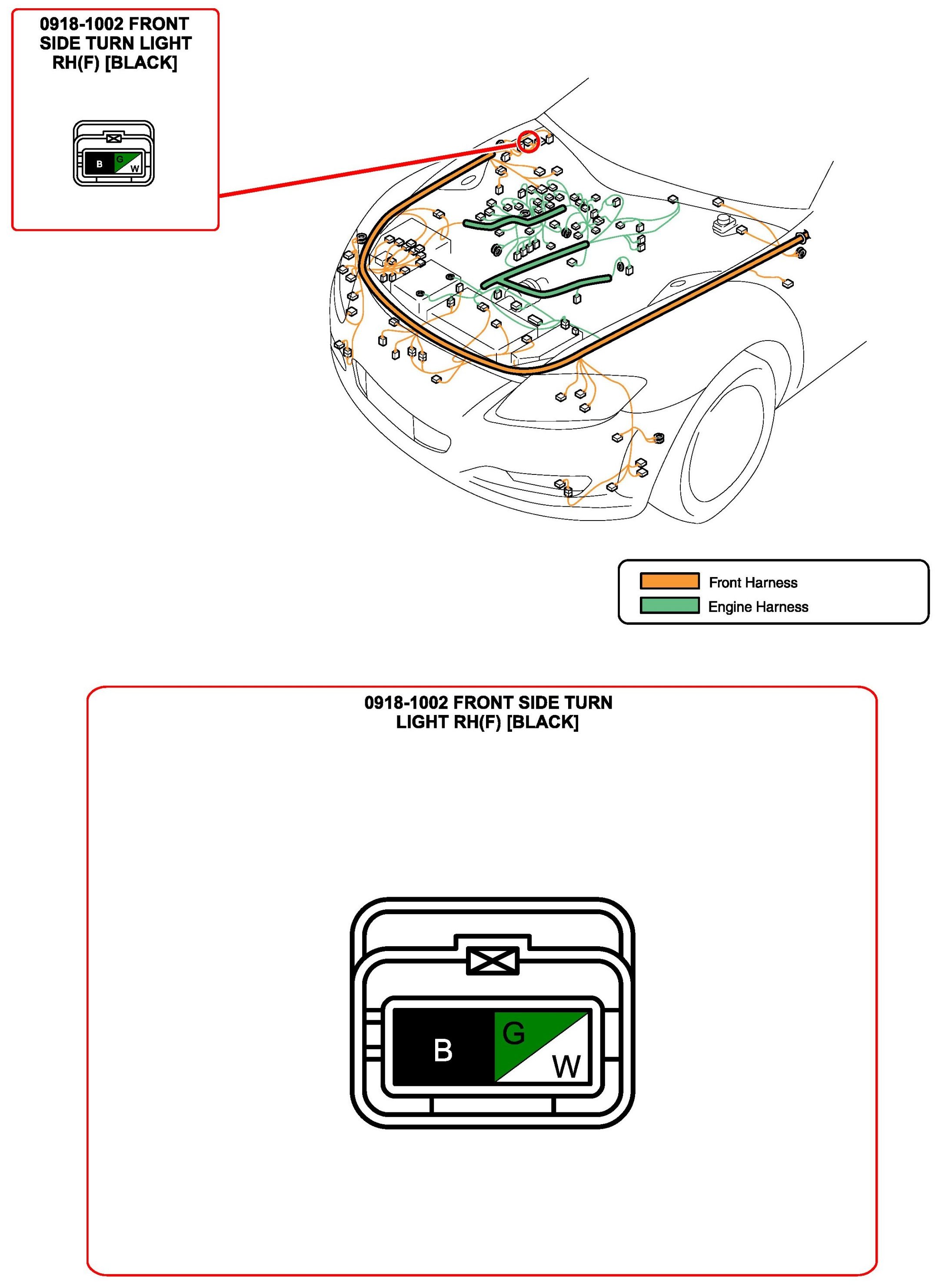 0918-1002 FRONT SIDE TURN LIGHT RH(F) [BLACK]

B G W

Front Harness
Engine Harness

0918-1002 FRONT SIDE TURN LIGHT RH(F) [BLACK]

B G W