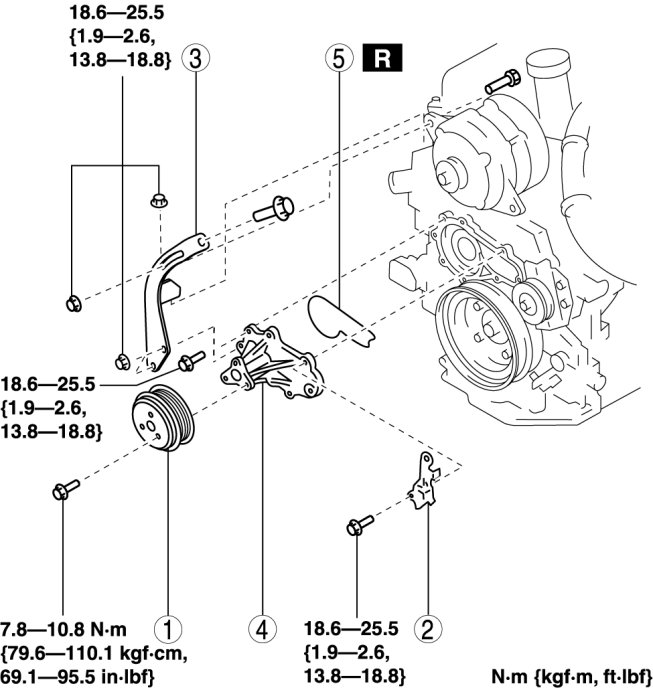 18.6—25.5
{1.9—2.6,
13.8—18.8}

3

5

R

18.6—25.5
{1.9—2.6,
13.8—18.8}

7.8—10.8 N·m
{79.6—110.1 kgf·cm,
69.1—95.5 in·lbf}

1

4

18.6—25.5
{1.9—2.6,
13.8—18.8}

2

N·m {kgf·m, ft·lbf}