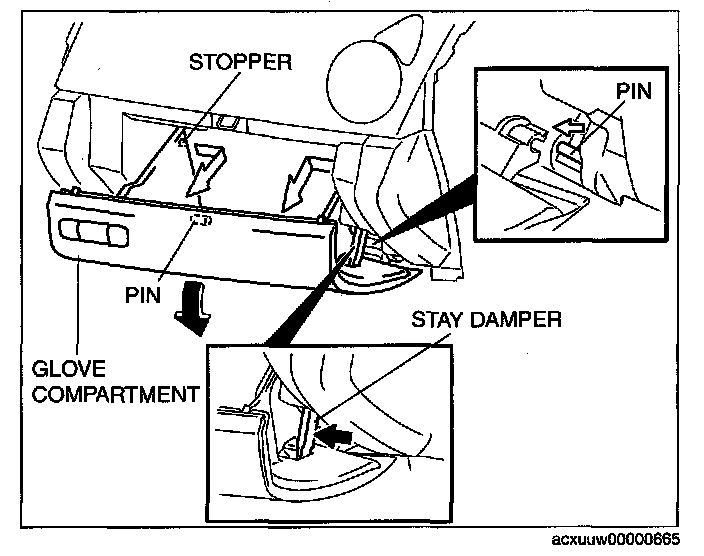 STOPPER

PIN

PIN

STAY DAMPER

GLOVE COMPARTMENT

acxuuw00000665