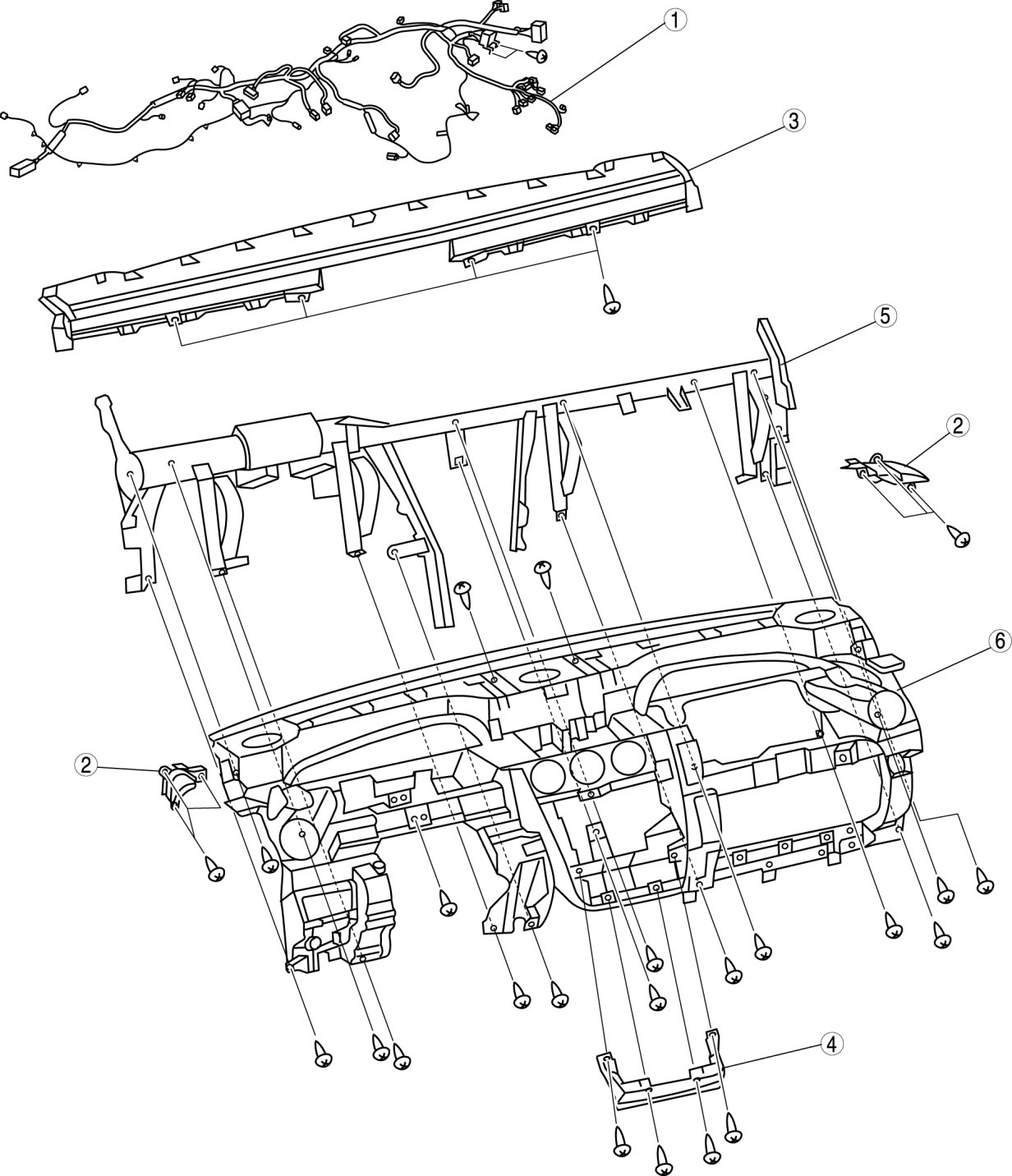 1
3
5
2
6
2
4