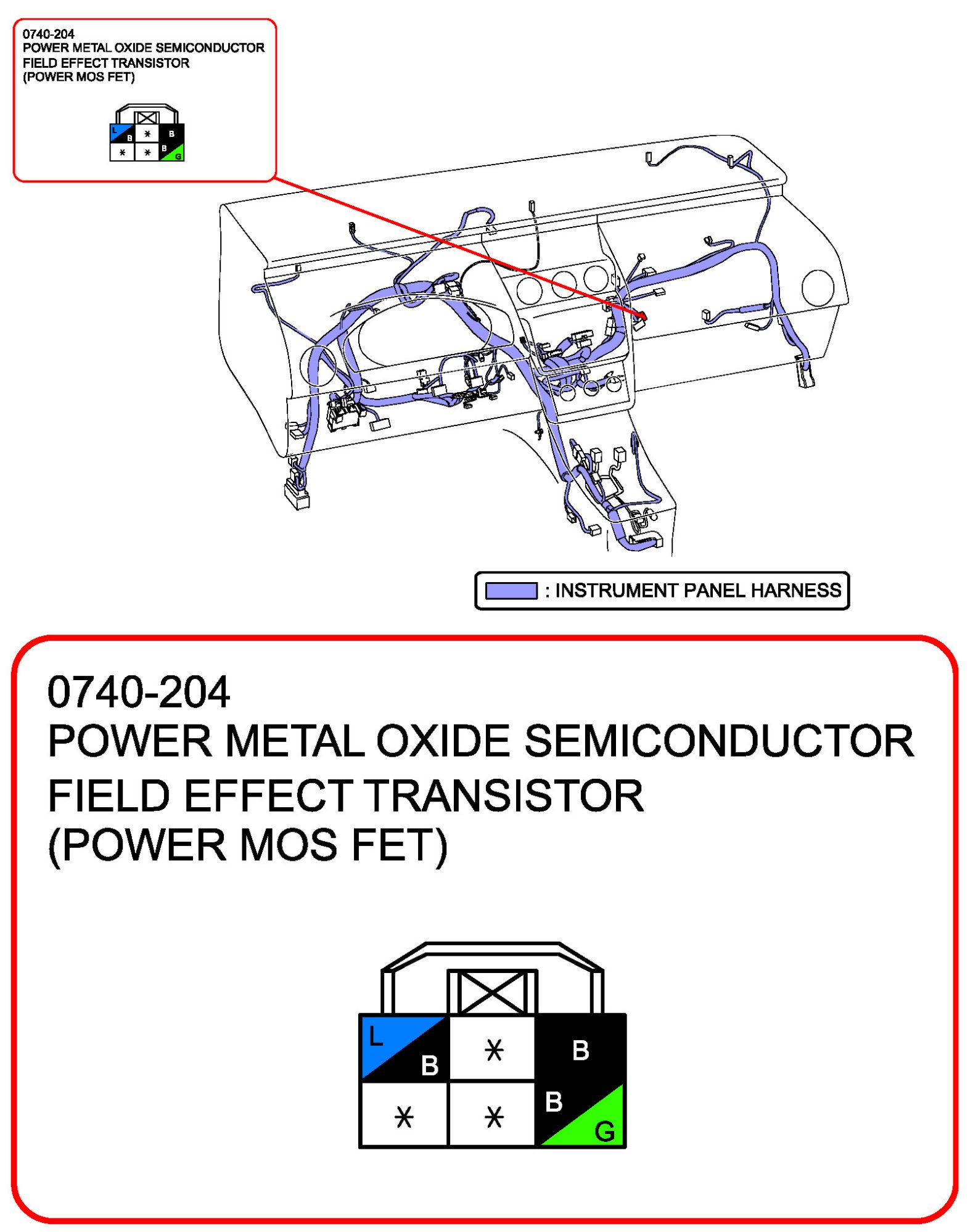 0740-204
POWER METAL OXIDE SEMICONDUCTOR FIELD EFFECT TRANSISTOR (POWER MOS FET)

L B * B
* * B G

: INSTRUMENT PANEL HARNESS

0740-204
POWER METAL OXIDE SEMICONDUCTOR FIELD EFFECT TRANSISTOR (POWER MOS FET)

L B * B
* * B G