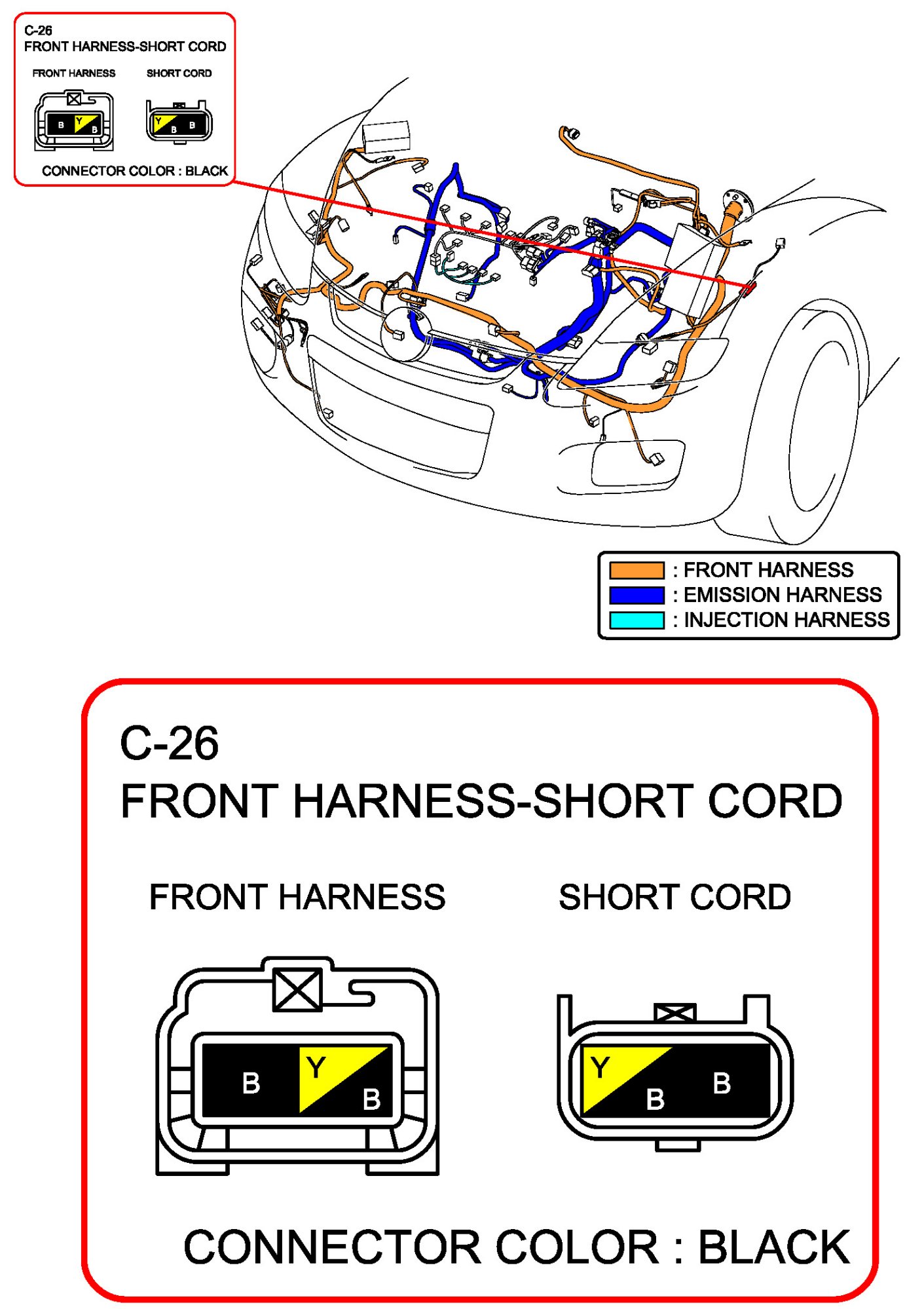 C-26
FRONT HARNESS-SHORT CORD

FRONT HARNESS

SHORT CORD

B Y B

Y B B

CONNECTOR COLOR : BLACK

: FRONT HARNESS
: EMISSION HARNESS
: INJECTION HARNESS

C-26
FRONT HARNESS-SHORT CORD

FRONT HARNESS

SHORT CORD

B Y B

Y B B

CONNECTOR COLOR : BLACK