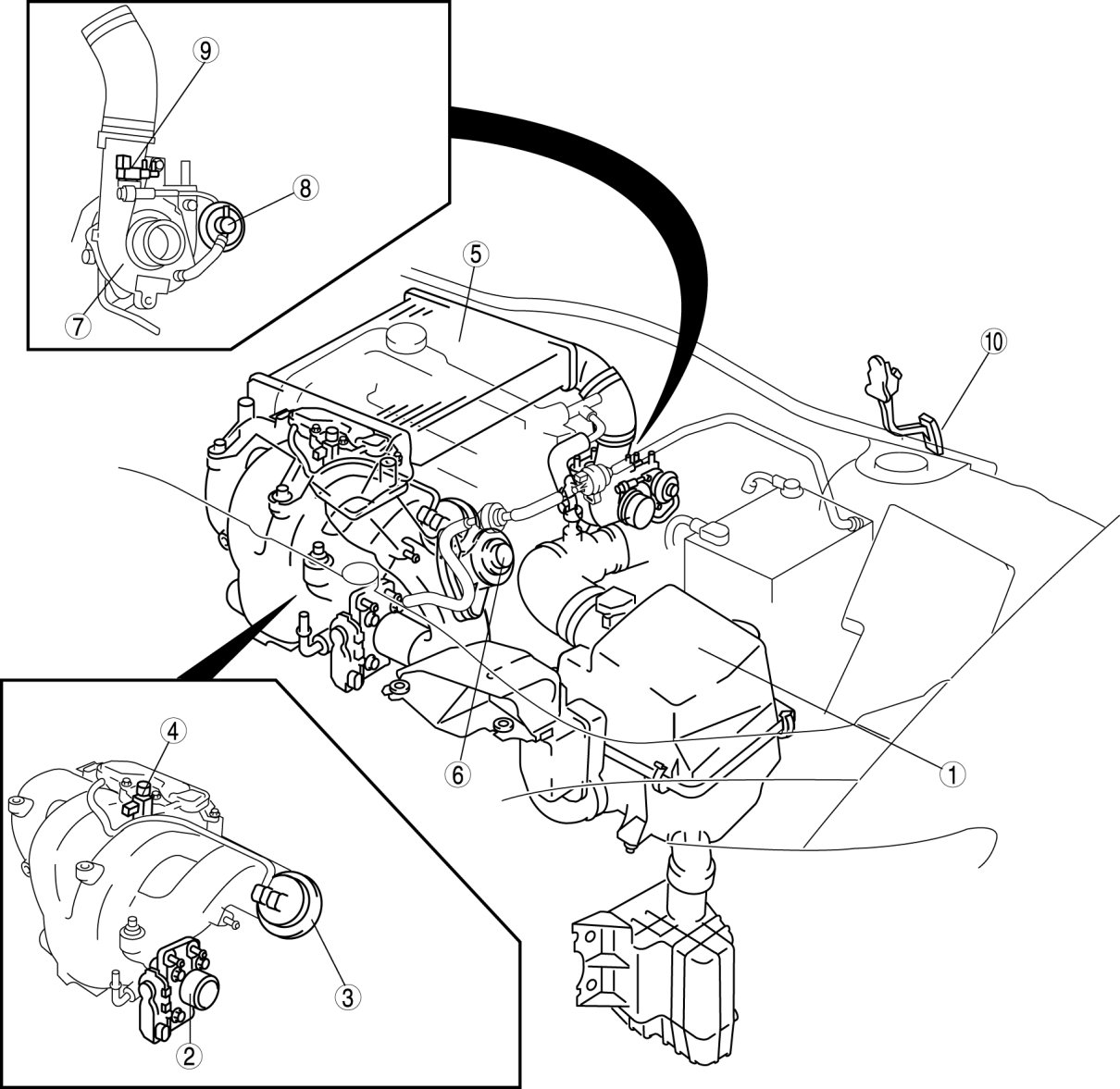 9
8
7
5
10
6
1
4
3
2