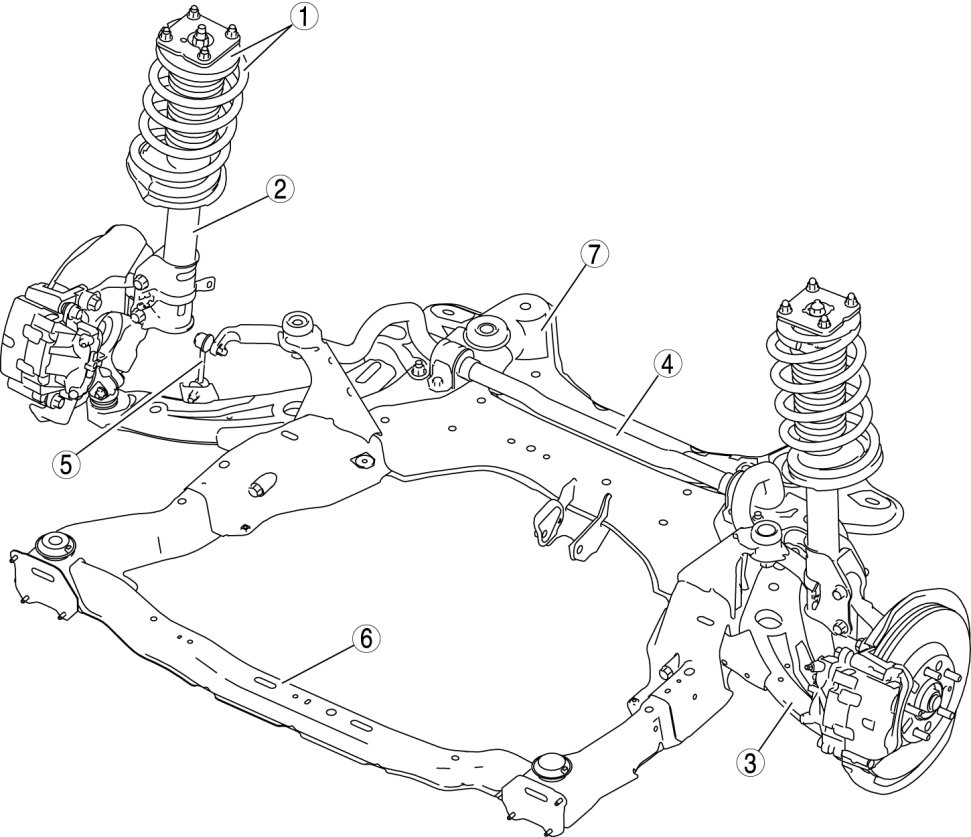 1
2
7
4
5
6
3