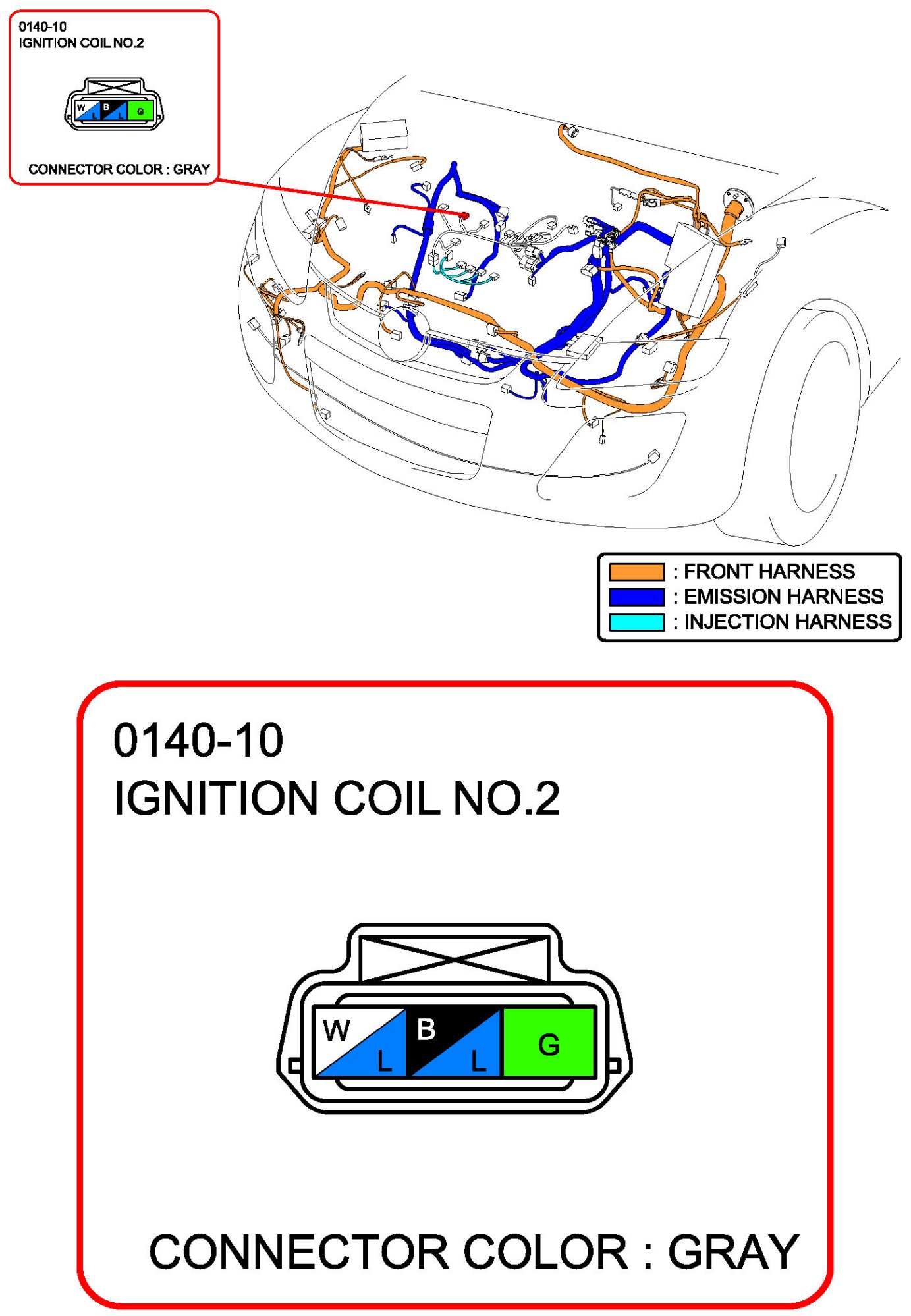 0140-10
IGNITION COIL NO.2

W L B L G

CONNECTOR COLOR : GRAY

: FRONT HARNESS
: EMISSION HARNESS
: INJECTION HARNESS

0140-10
IGNITION COIL NO.2

W L B L G

CONNECTOR COLOR : GRAY