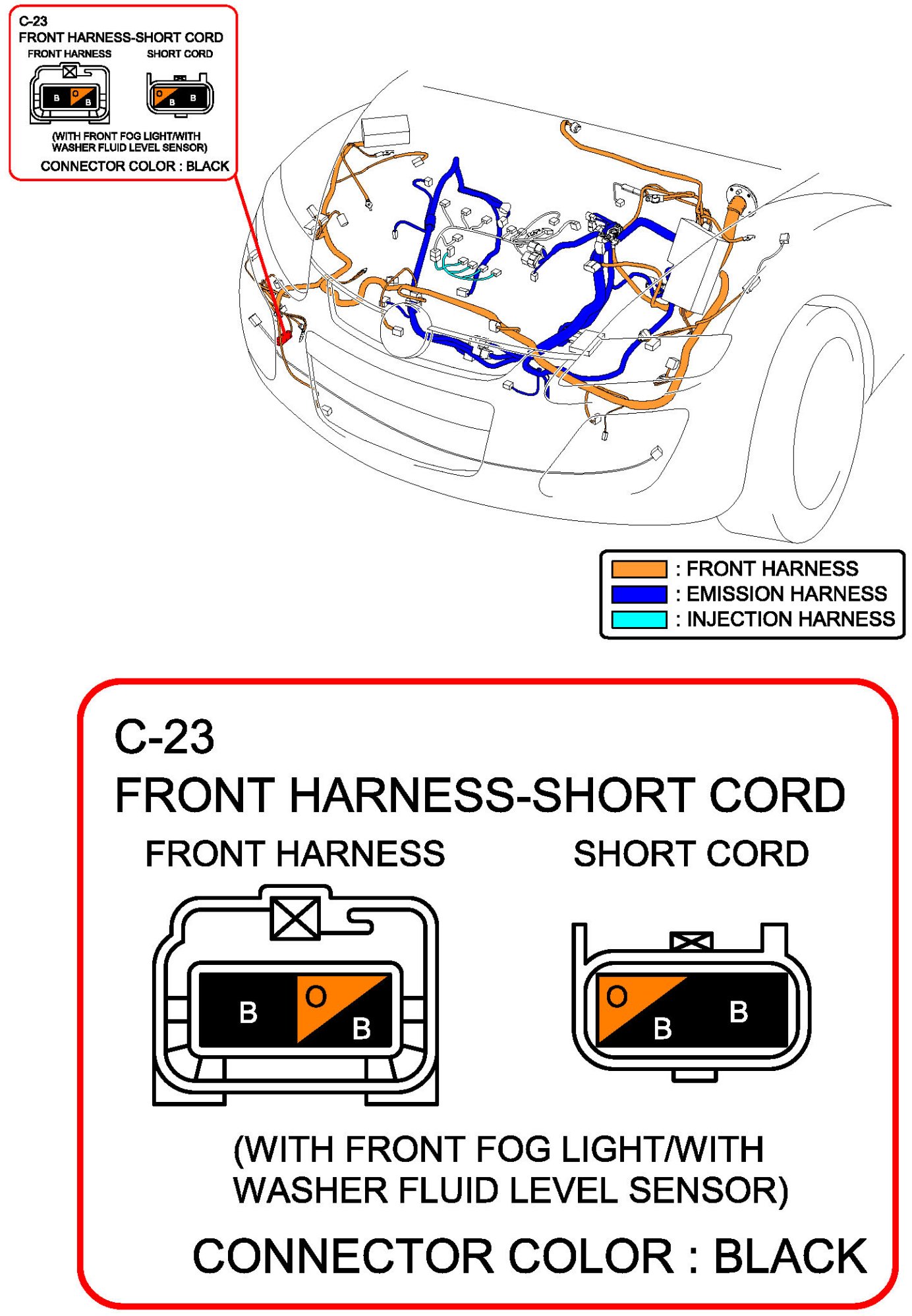 C-23
FRONT HARNESS-SHORT CORD
FRONT HARNESS
SHORT CORD
B O B
O B B
(WITH FRONT FOG LIGHT/WITH WASHER FLUID LEVEL SENSOR)
CONNECTOR COLOR : BLACK

: FRONT HARNESS
: EMISSION HARNESS
: INJECTION HARNESS

C-23
FRONT HARNESS-SHORT CORD
FRONT HARNESS
SHORT CORD
B O B
O B B
(WITH FRONT FOG LIGHT/WITH WASHER FLUID LEVEL SENSOR)
CONNECTOR COLOR : BLACK