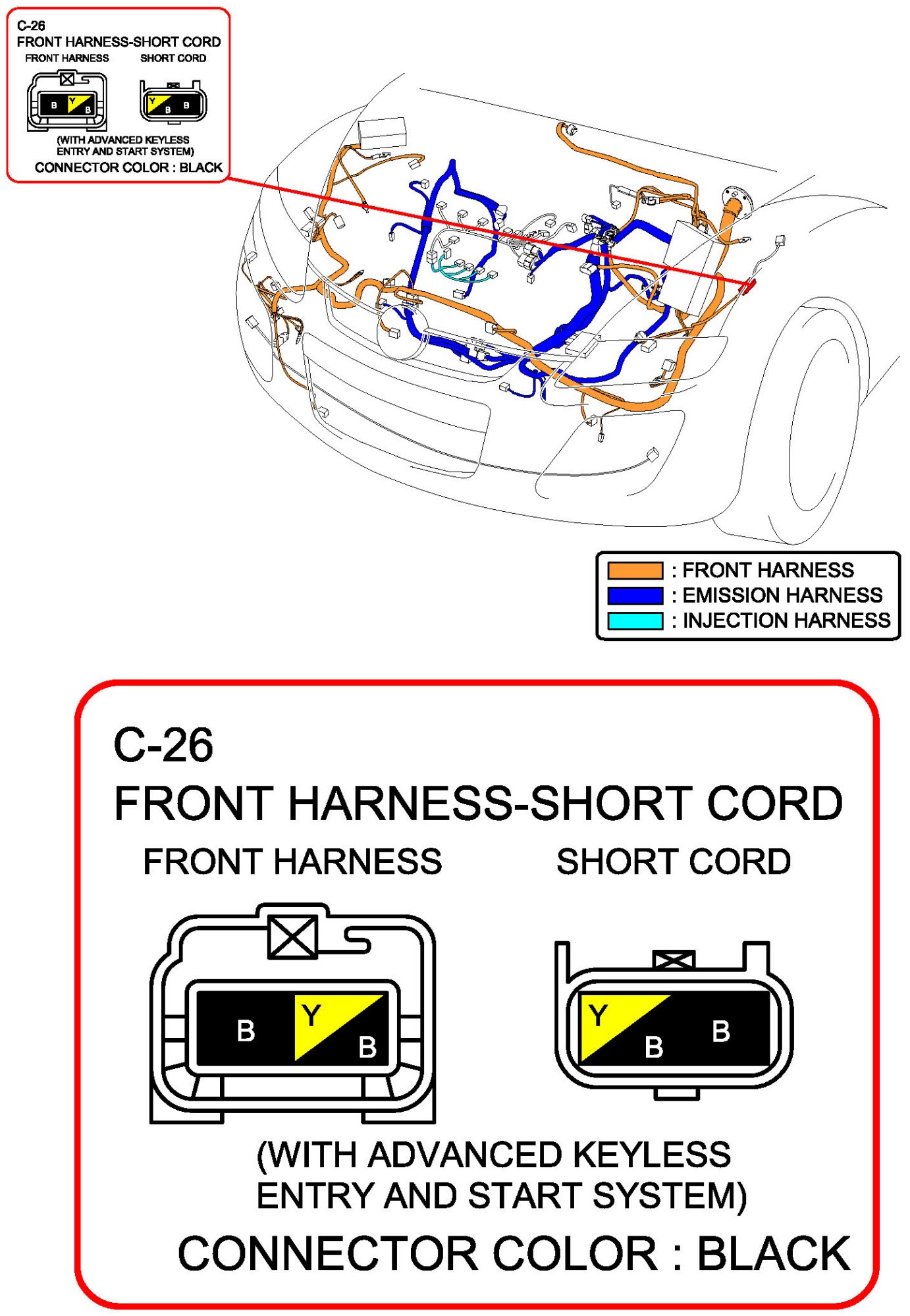 C-26
FRONT HARNESS-SHORT CORD
FRONT HARNESS
SHORT CORD

B Y B
Y B B

(WITH ADVANCED KEYLESS ENTRY AND START SYSTEM)
CONNECTOR COLOR : BLACK

: FRONT HARNESS
: EMISSION HARNESS
: INJECTION HARNESS

C-26
FRONT HARNESS-SHORT CORD
FRONT HARNESS
SHORT CORD

B Y B
Y B B

(WITH ADVANCED KEYLESS ENTRY AND START SYSTEM)
CONNECTOR COLOR : BLACK