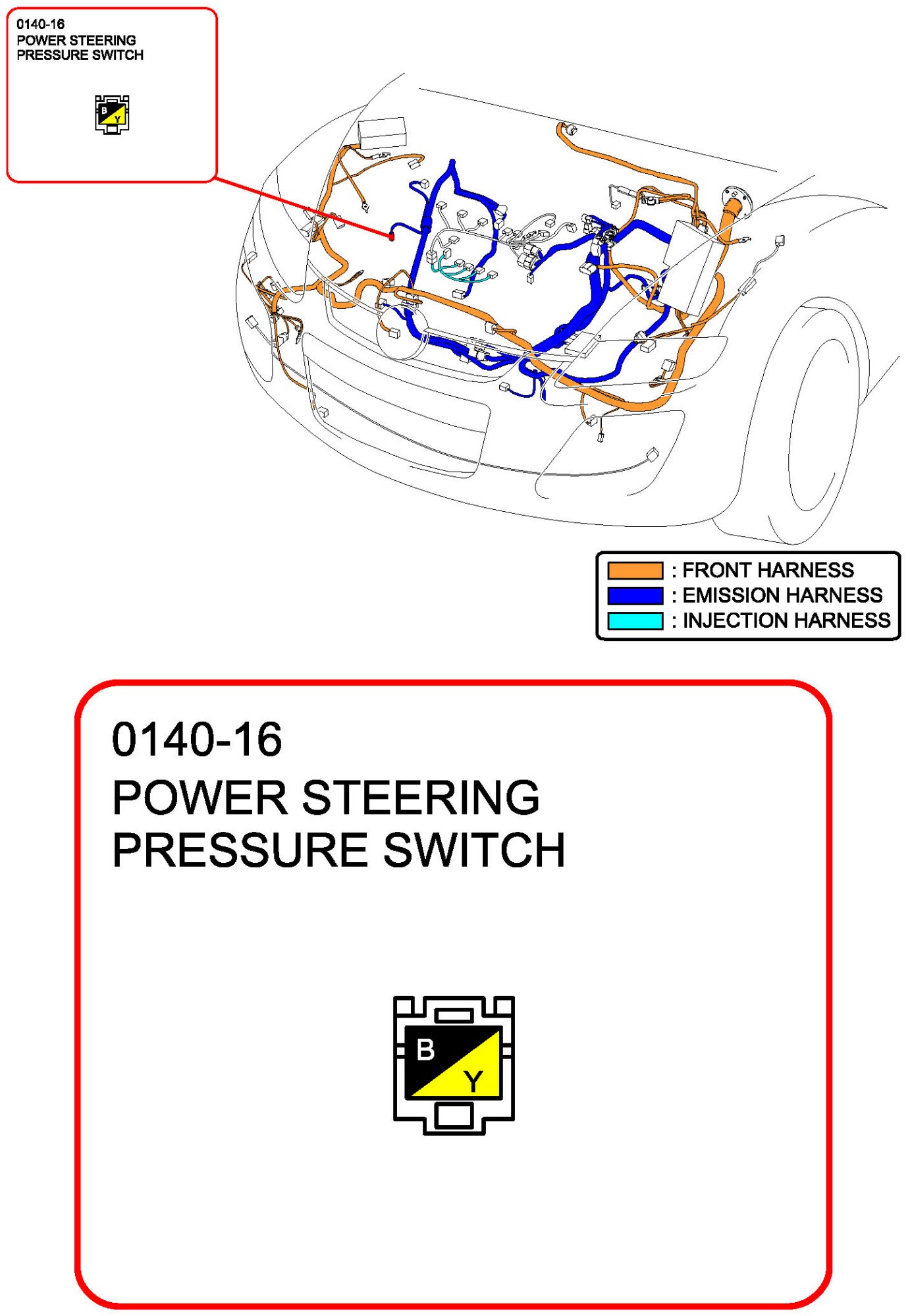 0140-16
POWER STEERING
PRESSURE SWITCH

B
Y

: FRONT HARNESS
: EMISSION HARNESS
: INJECTION HARNESS

0140-16
POWER STEERING
PRESSURE SWITCH

B
Y