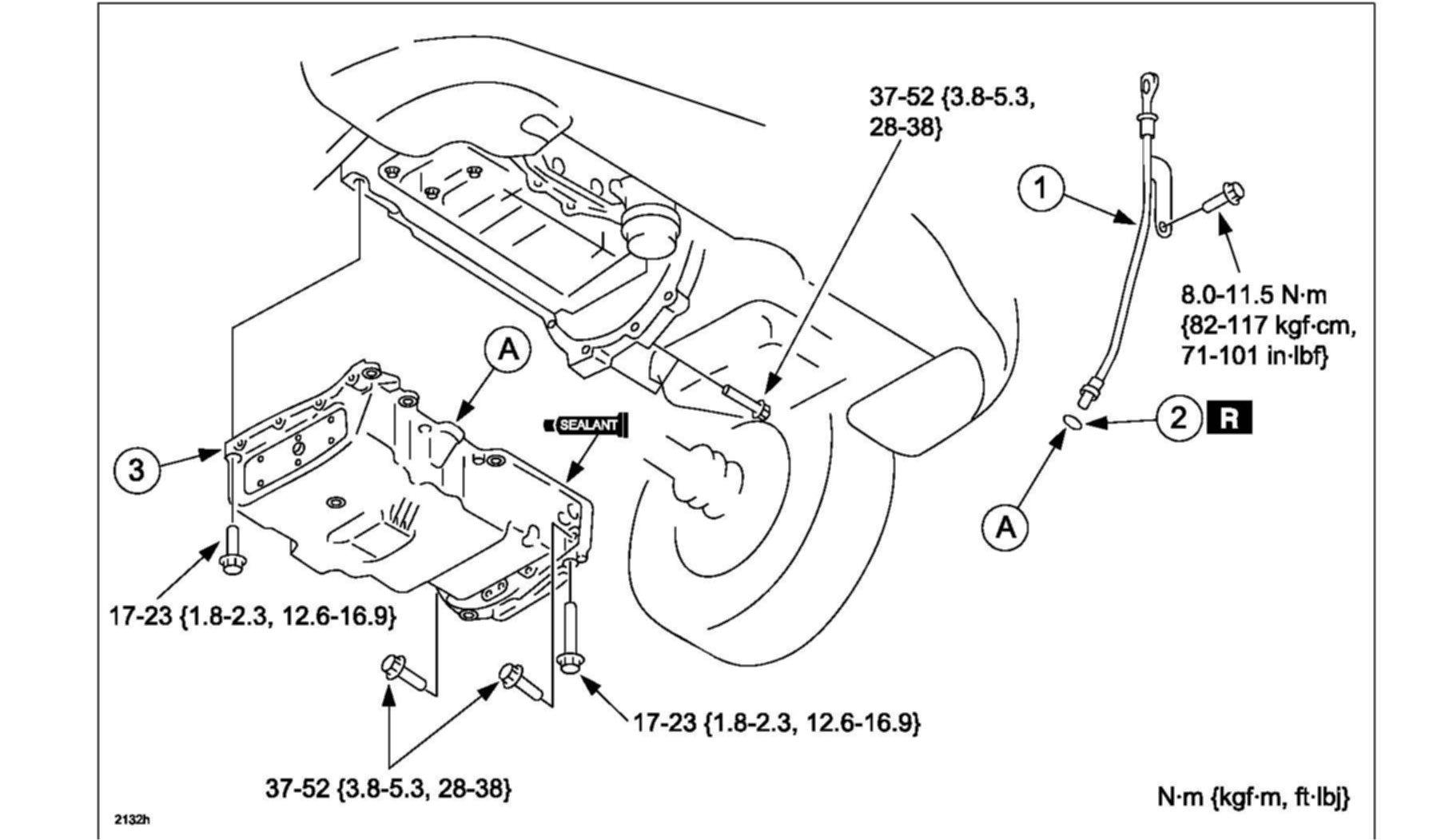 37-52 {3.8-5.3, 28-38}

1

8.0-11.5 N·m {82-117 kgf·cm, 71-101 in·lbf}

A

SEALANT

2 R

3

A

17-23 {1.8-2.3, 12.6-16.9}

17-23 {1.8-2.3, 12.6-16.9}

37-52 {3.8-5.3, 28-38}

N·m {kgf·m, ft·lbj}

2132h