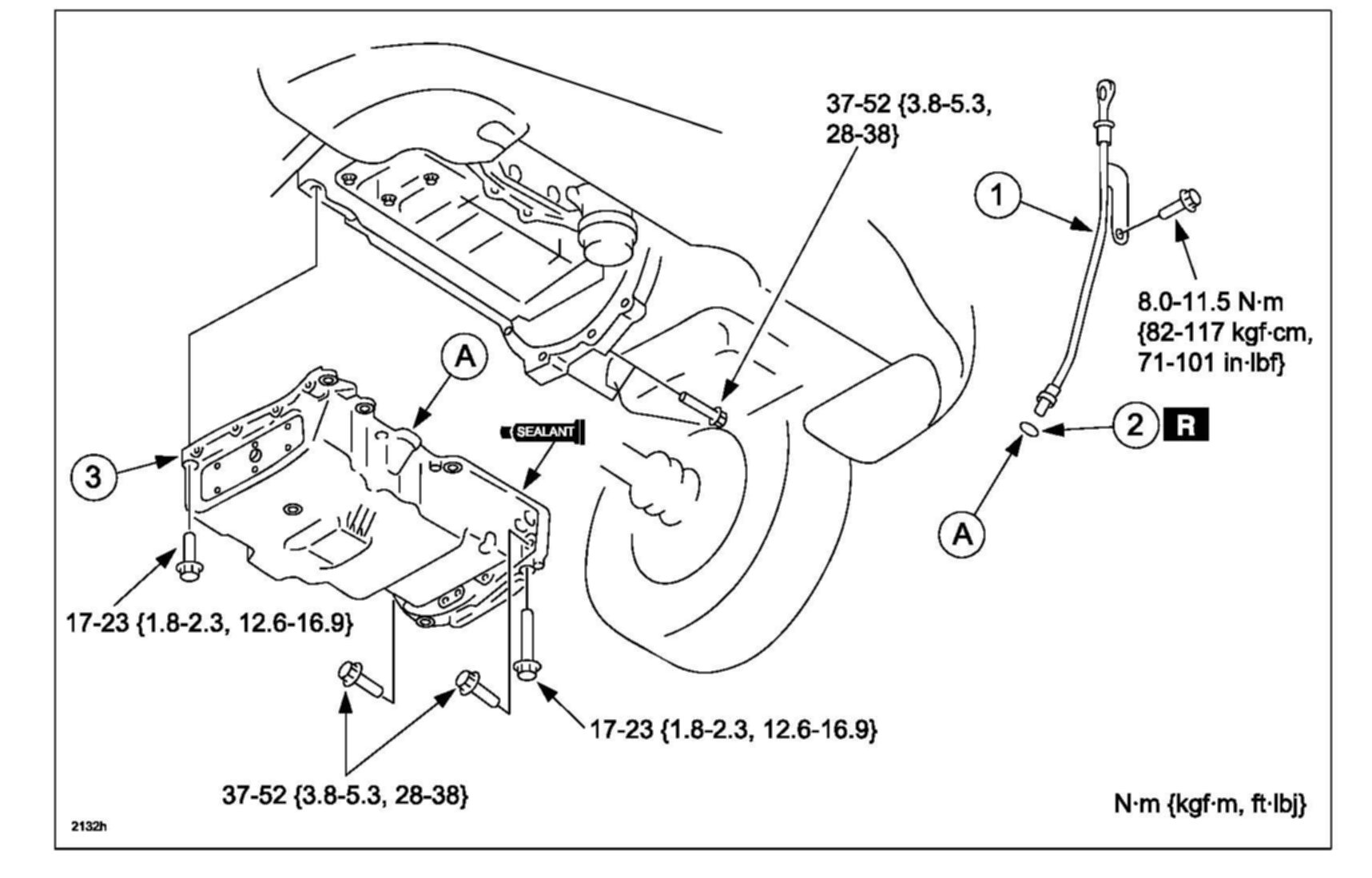 37-52 {3.8-5.3, 28-38}

1

8.0-11.5 N·m {82-117 kgf·cm, 71-101 in·lbf}

A

SEALANT

2 R

3

A

17-23 {1.8-2.3, 12.6-16.9}

17-23 {1.8-2.3, 12.6-16.9}

37-52 {3.8-5.3, 28-38}

N·m {kgf·m, ft·lbj}

2132h