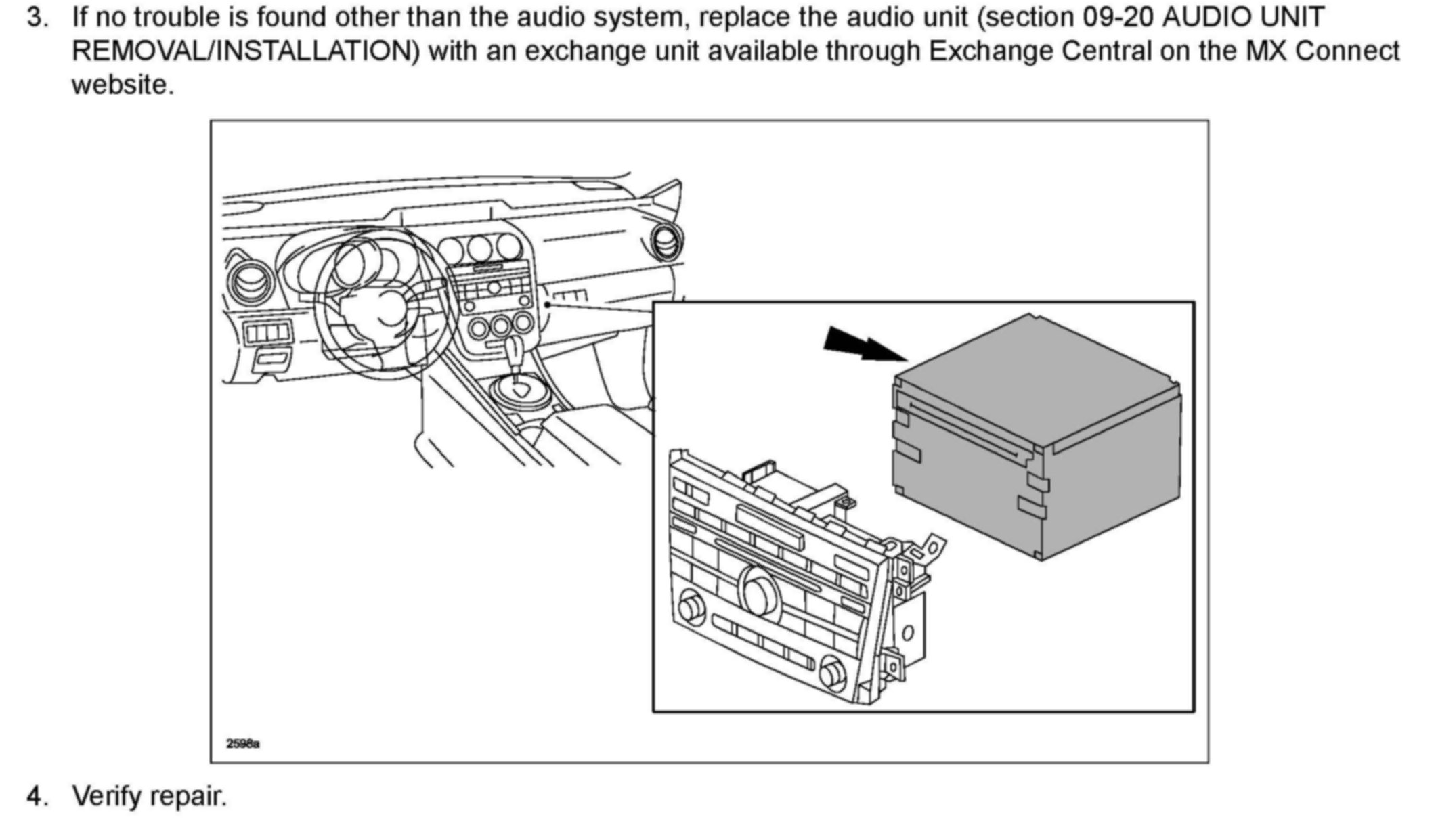 3. If no trouble is found other than the audio system, replace the audio unit (section 09-20 AUDIO UNIT REMOVAL/INSTALLATION) with an exchange unit available through Exchange Central on the MX Connect website.

2598a

4. Verify repair.