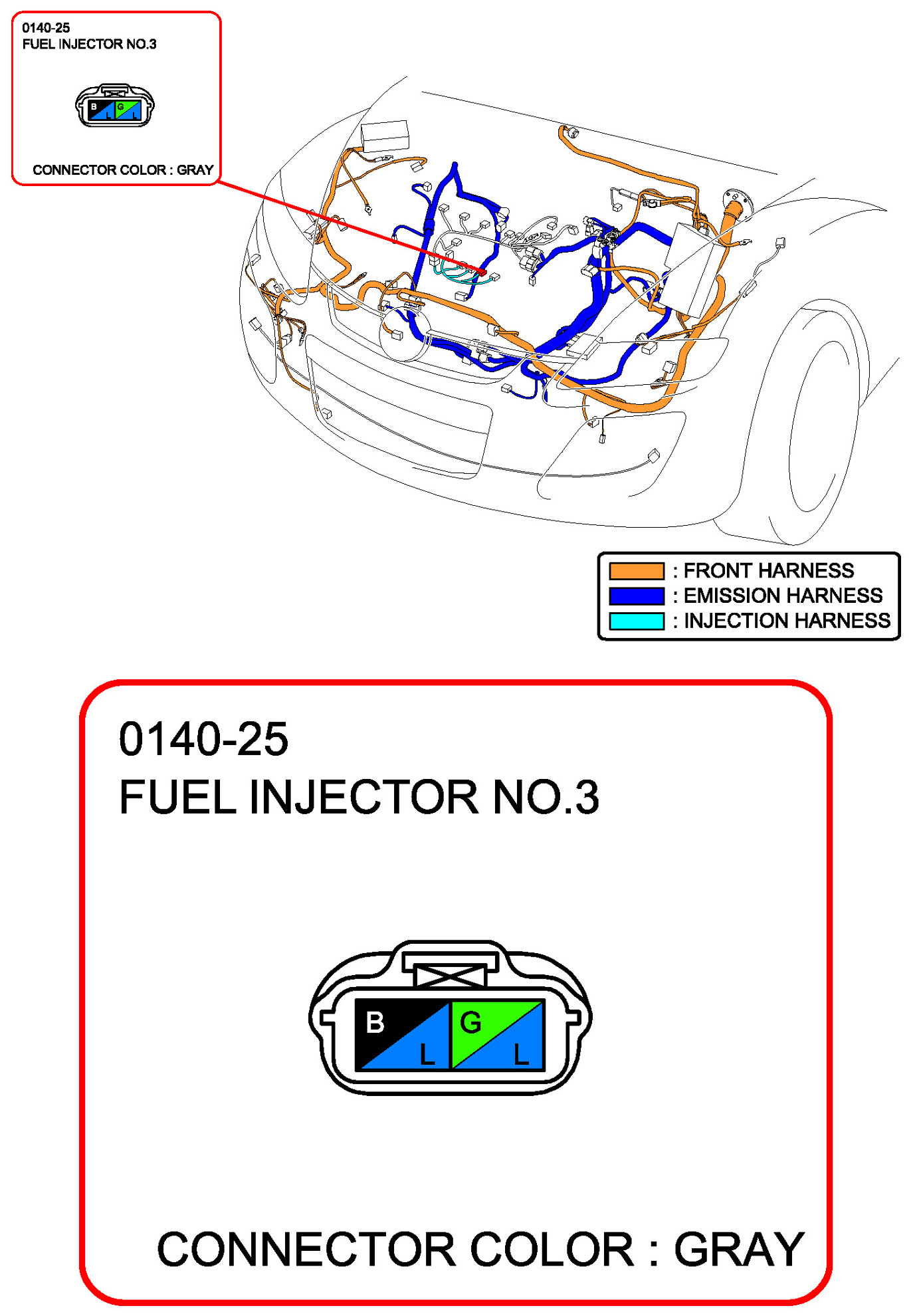 0140-25
FUEL INJECTOR NO.3

B L G L

CONNECTOR COLOR : GRAY

: FRONT HARNESS
: EMISSION HARNESS
: INJECTION HARNESS

0140-25
FUEL INJECTOR NO.3

B L G L

CONNECTOR COLOR : GRAY