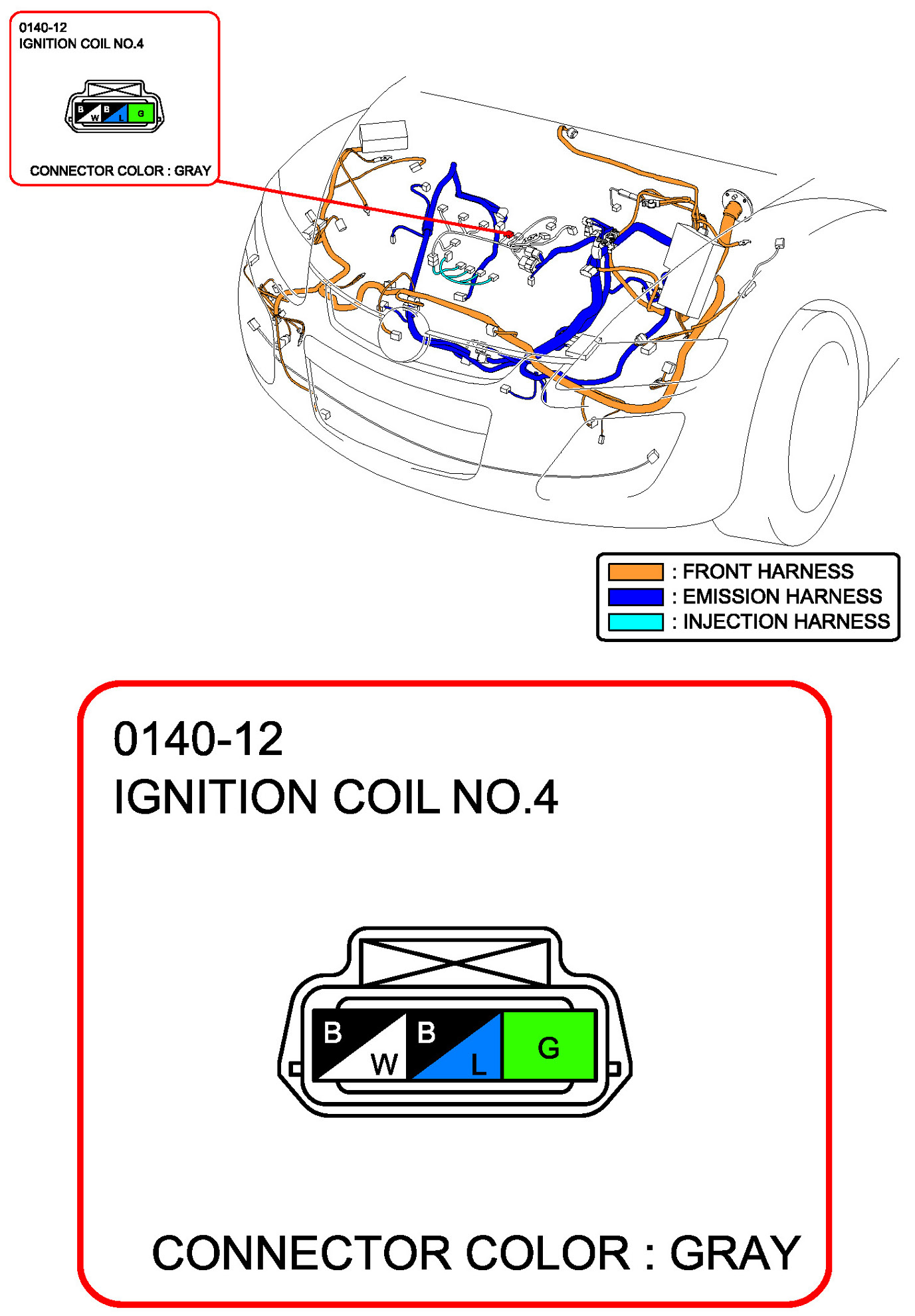 0140-12
IGNITION COIL NO.4

B W B L G

CONNECTOR COLOR : GRAY

: FRONT HARNESS
: EMISSION HARNESS
: INJECTION HARNESS

0140-12
IGNITION COIL NO.4

B W B L G

CONNECTOR COLOR : GRAY