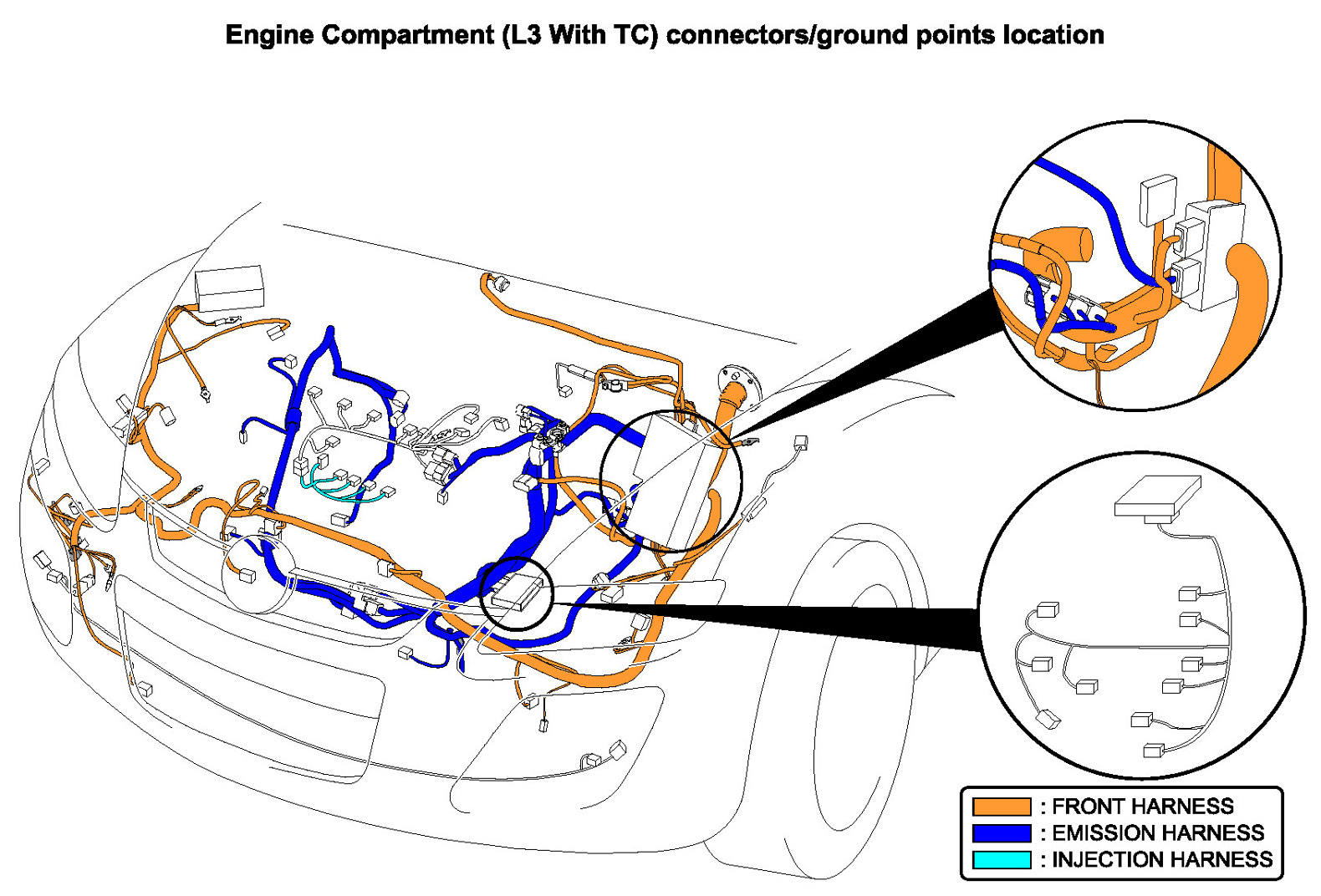 Engine Compartment (L3 With TC) connectors/ground points location

: FRONT HARNESS
: EMISSION HARNESS
: INJECTION HARNESS