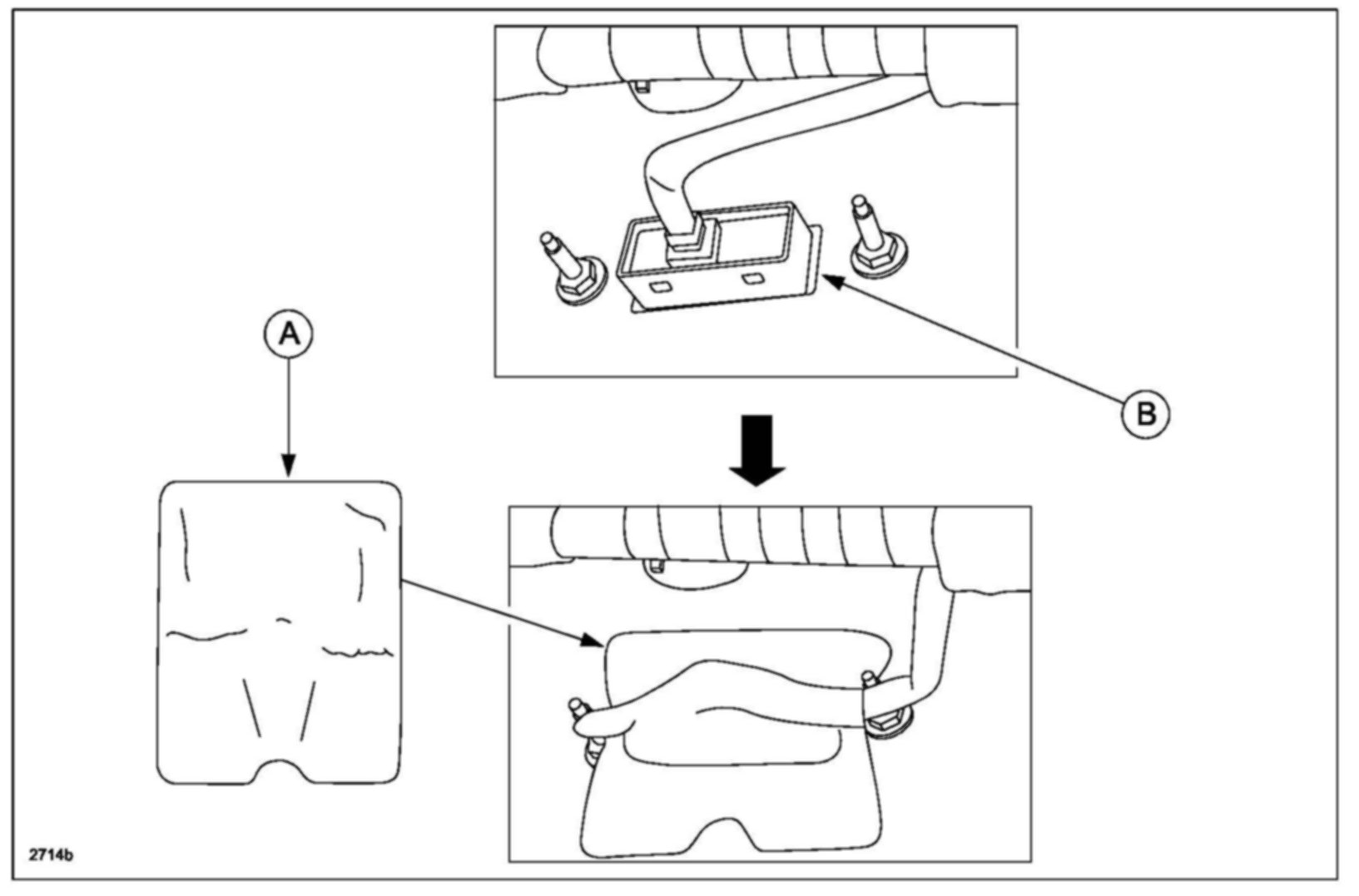 A

B

2714b