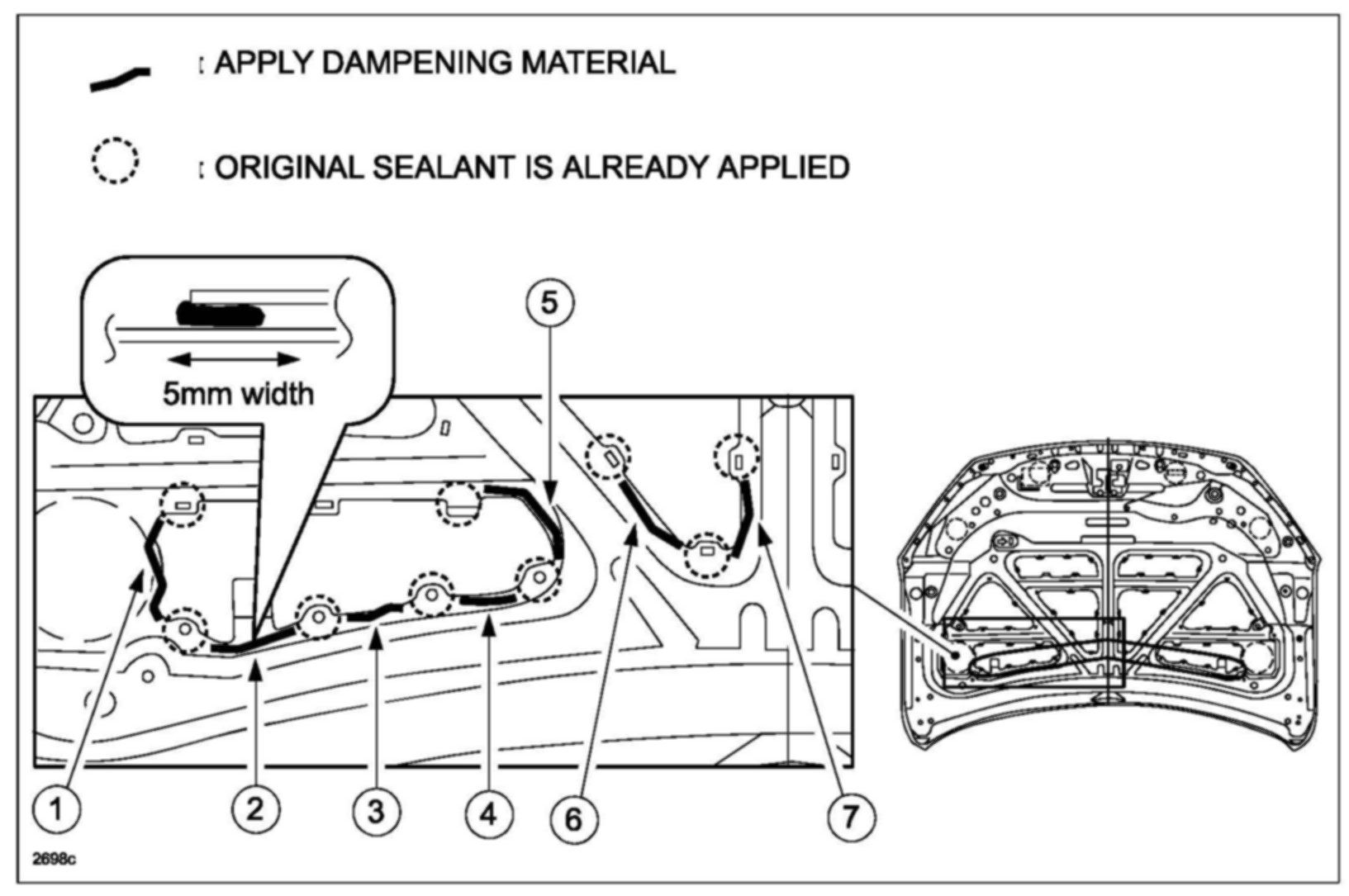 : APPLY DAMPENING MATERIAL

: ORIGINAL SEALANT IS ALREADY APPLIED

5mm width

5

1

2

3

4

6

7

2698c