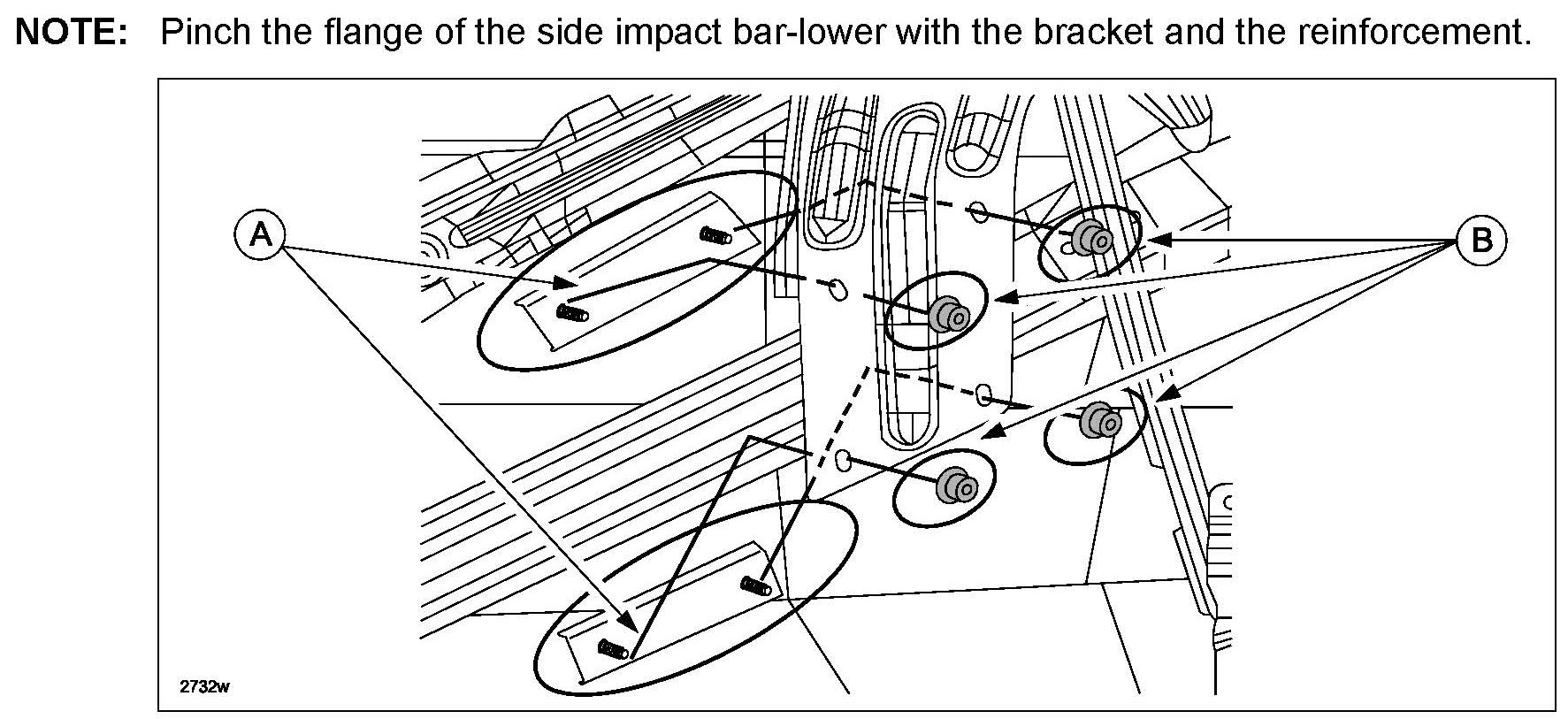 NOTE: Pinch the flange of the side impact bar-lower with the bracket and the reinforcement.

A

B

2732w