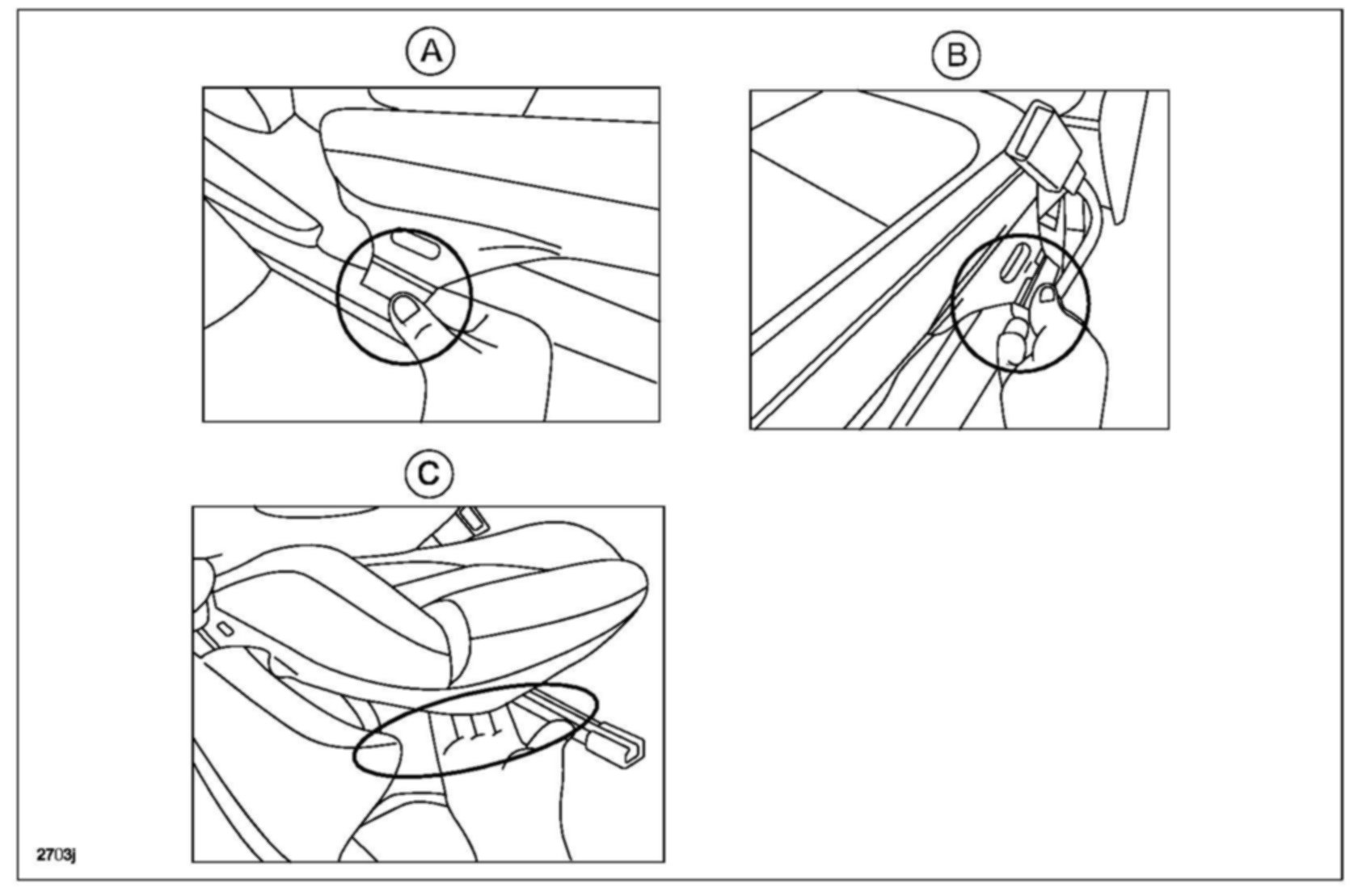 A

B

C

2703j