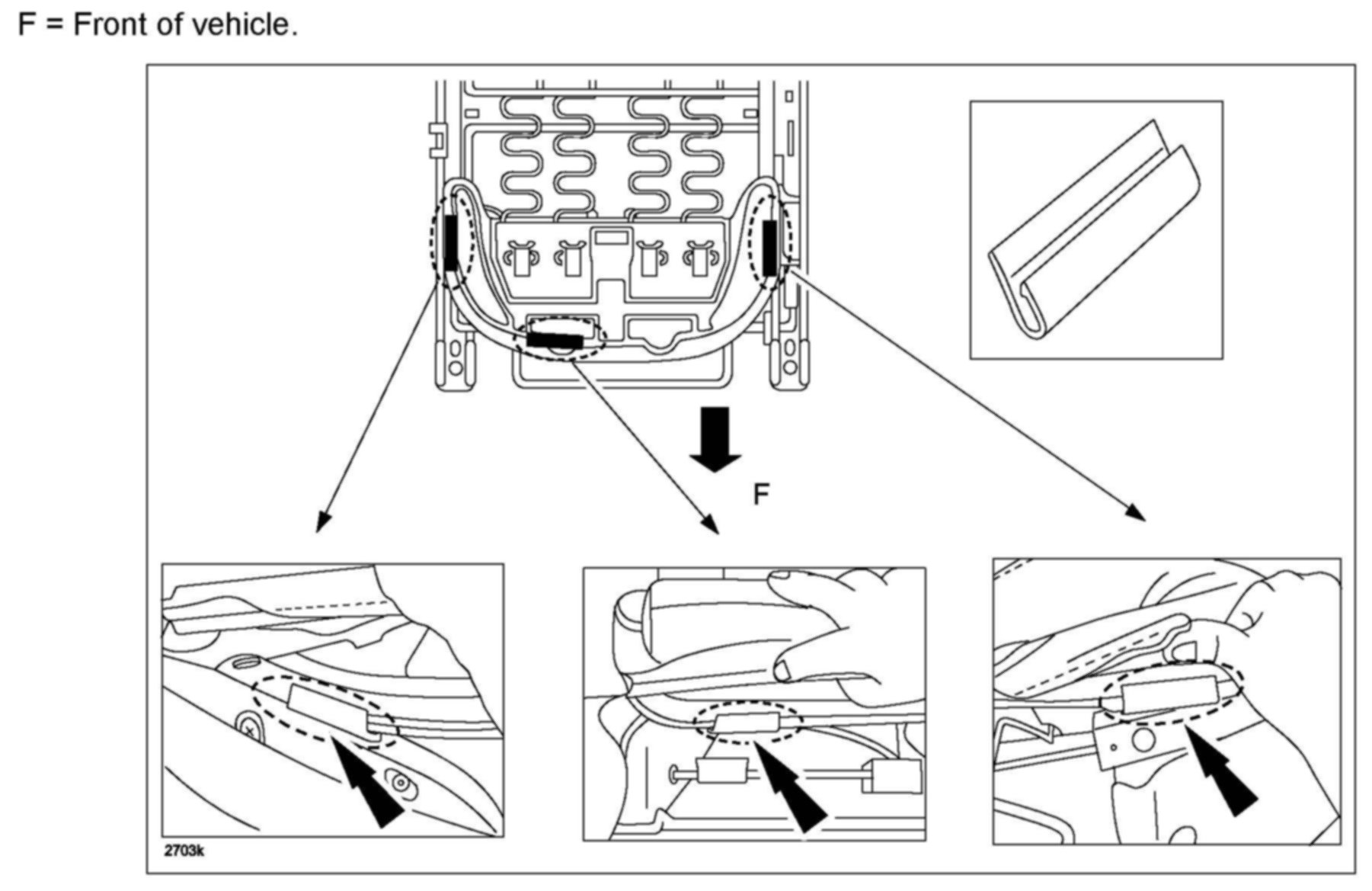 F = Front of vehicle.

F

2703k