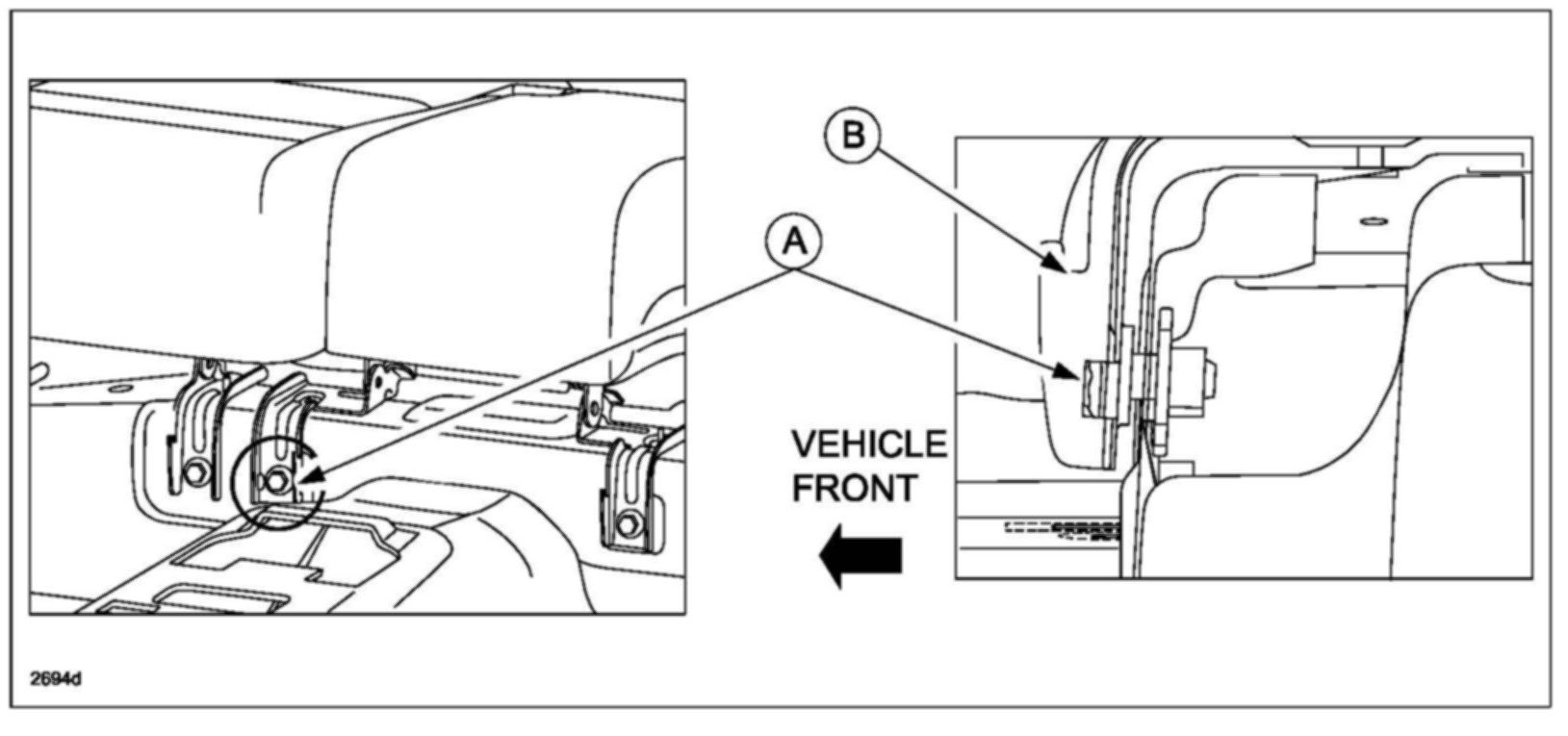 B

A

VEHICLE FRONT

2694d