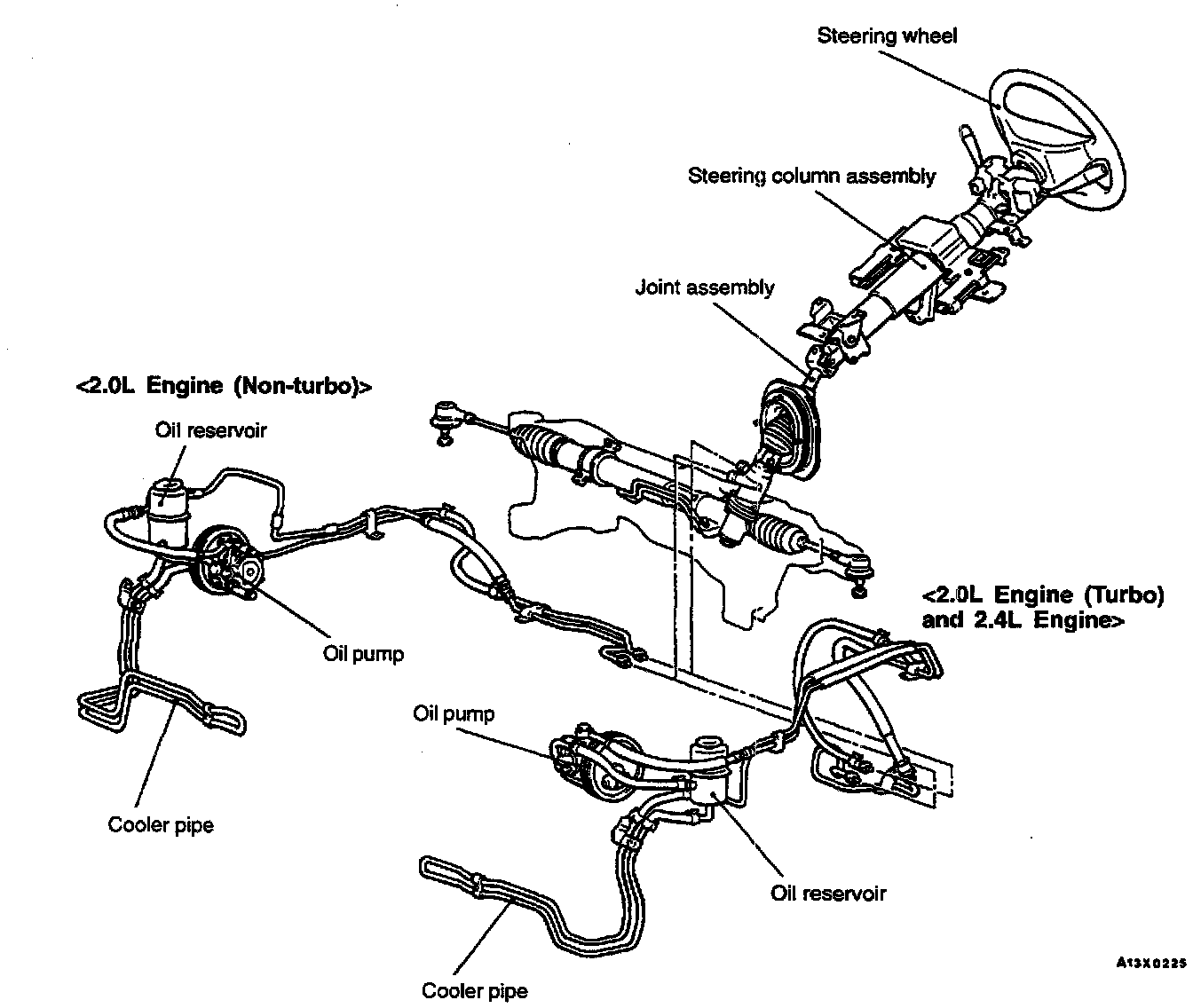 Steering wheel

Steering column assembly

Joint assembly

<2.0L Engine (Non-turbo)>

Oil reservoir

Oil pump

Cooler pipe

<2.0L Engine (Turbo) and 2.4L Engine>

Oil pump

Oil reservoir

Cooler pipe

A13X0225