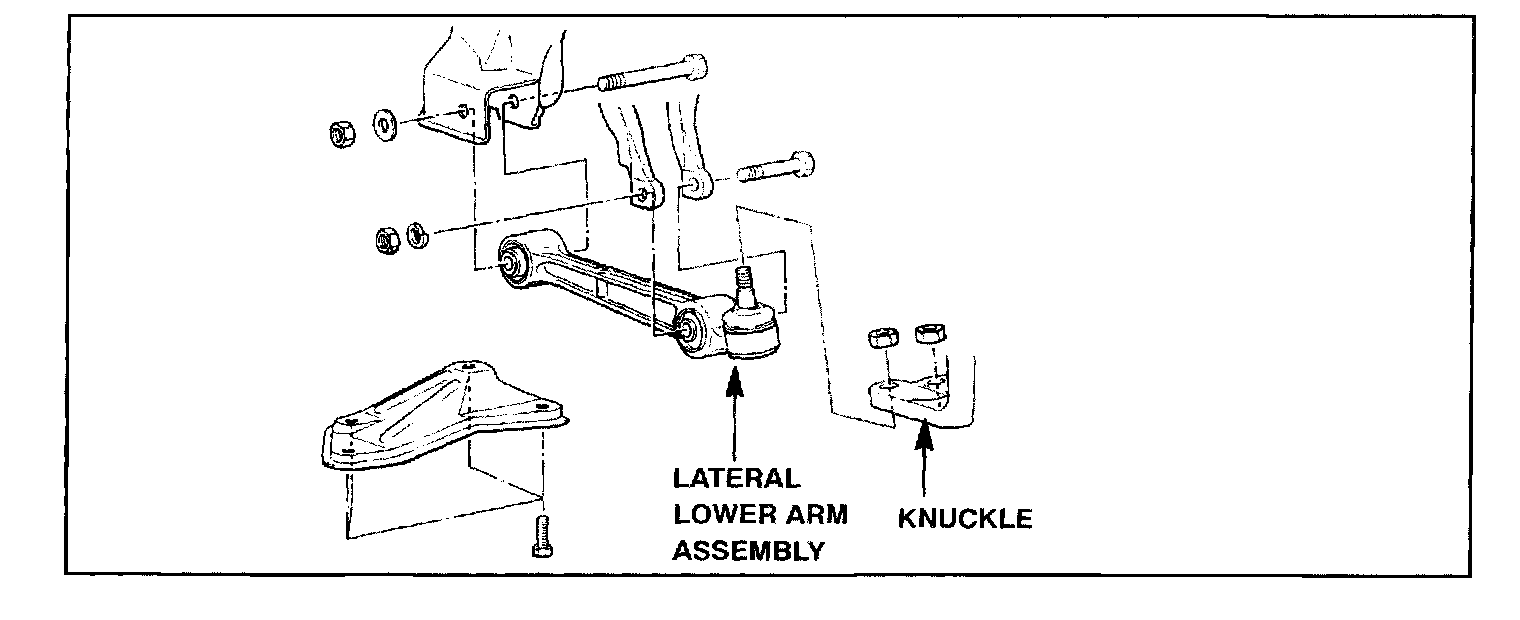 LATERAL LOWER ARM ASSEMBLY

KNUCKLE