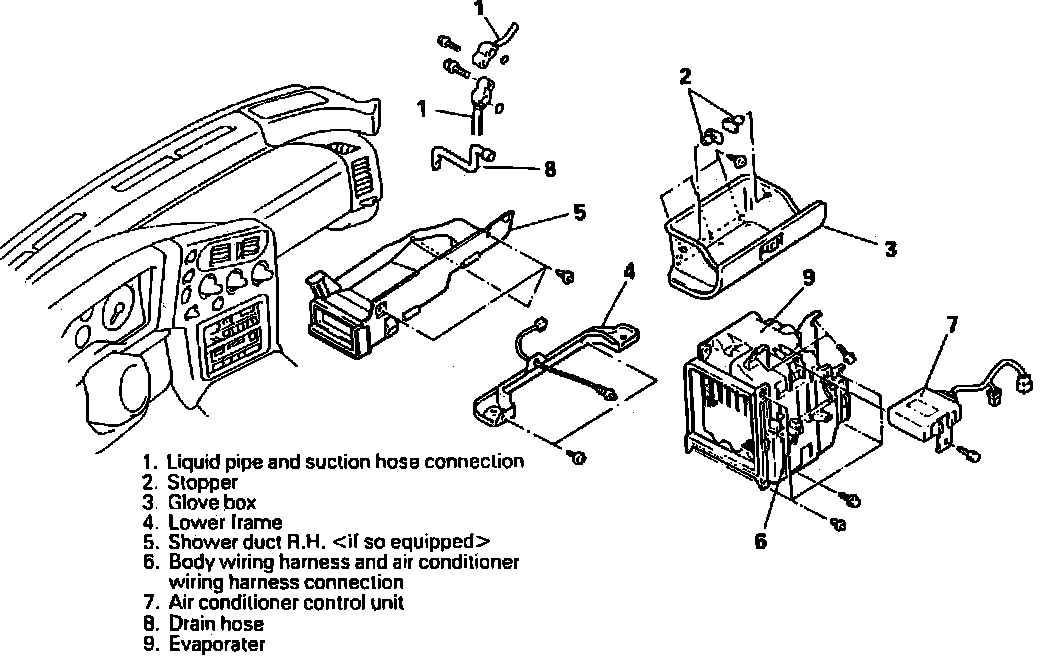 1
1
8
2
5
3
4
9
7
6

1. Liquid pipe and suction hose connection
2. Stopper
3. Glove box
4. Lower frame
5. Shower duct R.H. <if so equipped>
6. Body wiring harness and air conditioner wiring harness connection
7. Air conditioner control unit
8. Drain hose
9. Evaporater