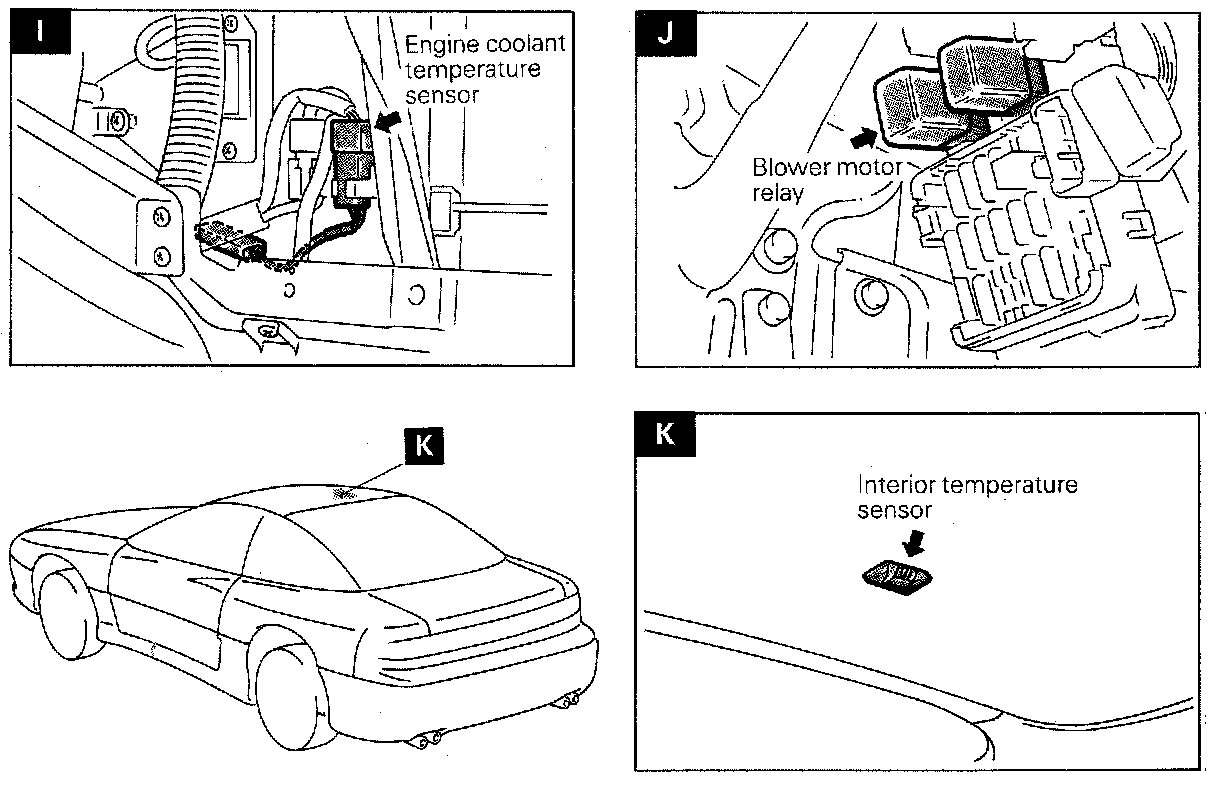 I

Engine coolant temperature sensor

J

Blower motor relay

K

K

Interior temperature sensor