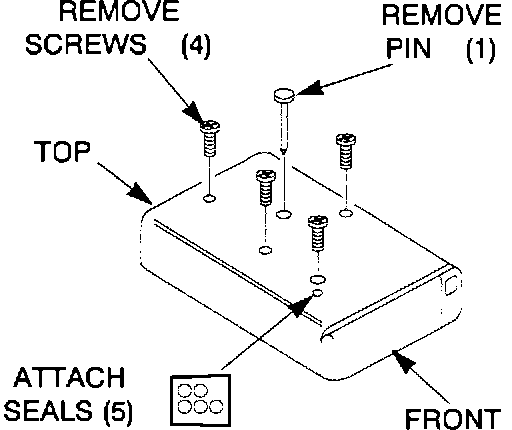 REMOVE SCREWS (4)

REMOVE PIN (1)

TOP

ATTACH SEALS (5)

FRONT