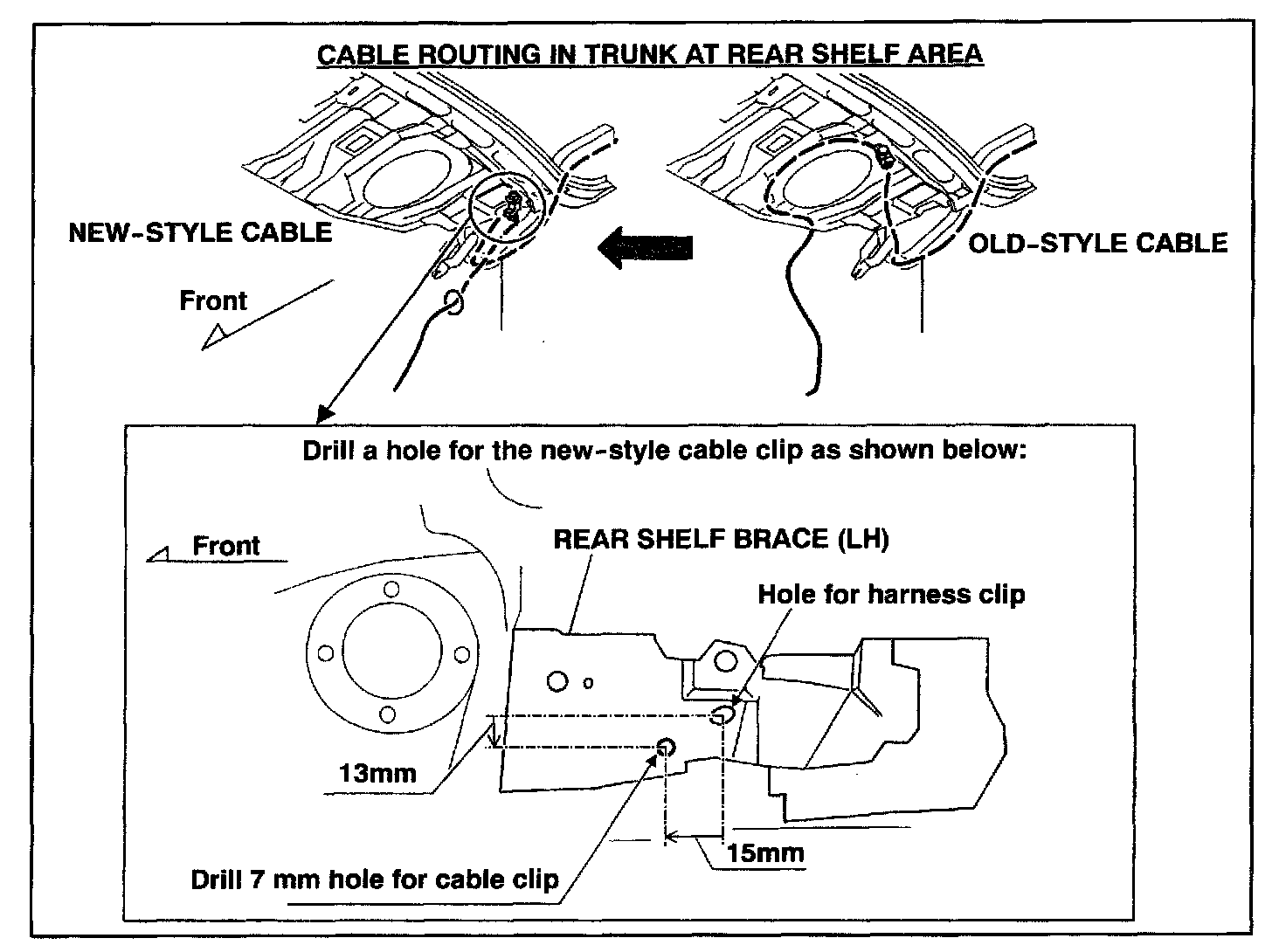 CABLE ROUTING IN TRUNK AT REAR SHELF AREA

NEW-STYLE CABLE

OLD-STYLE CABLE

Front

Drill a hole for the new-style cable clip as shown below:

Front

REAR SHELF BRACE (LH)

Hole for harness clip

13mm

15mm

Drill 7 mm hole for cable clip